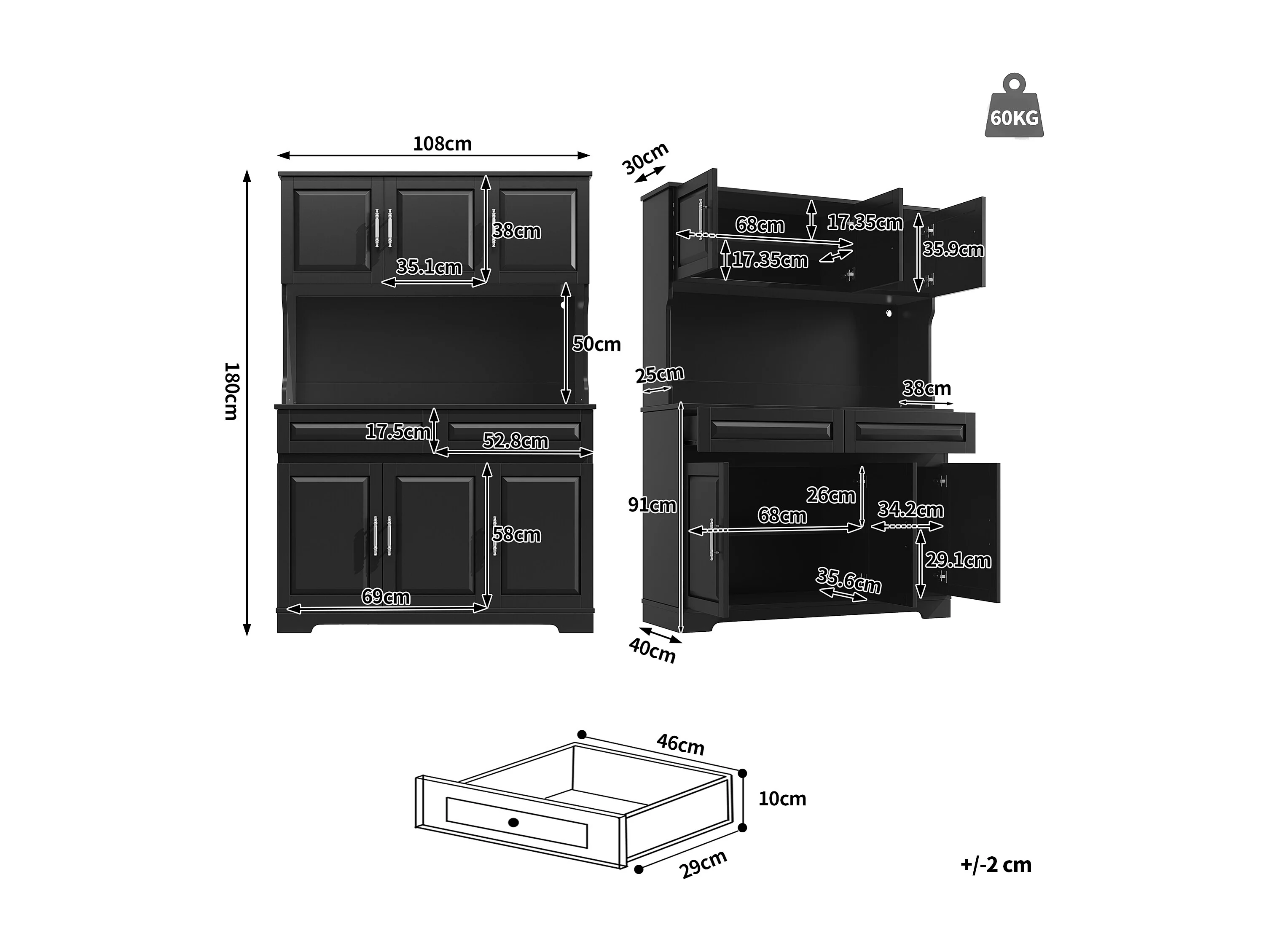 60KG

108cm

180cm

38cm

35.1cm

50cm

17.5cm

52.8cm

58cm

69cm

30cm

68cm

17.35cm

17.35cm

35.9cm

25cm

38cm

91cm

26cm

68cm

34.2cm

29.1cm

35.6cm

40cm

46cm

10cm

29cm

+/-2 cm