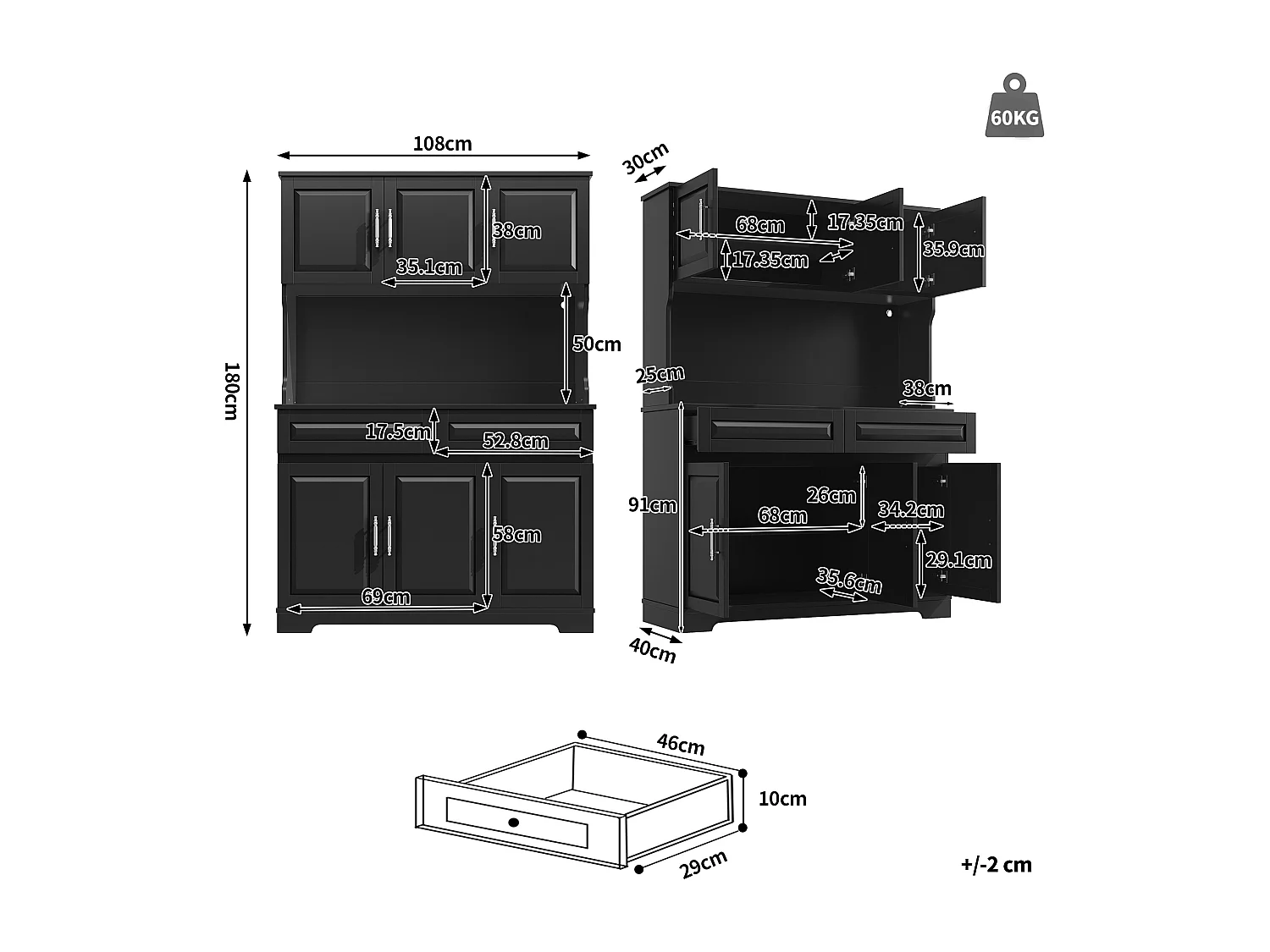 60KG

108cm

180cm

38cm

35.1cm

50cm

17.5cm

52.8cm

58cm

69cm

30cm

68cm

17.35cm

17.35cm

35.9cm

25cm

38cm

91cm

26cm

68cm

34.2cm

29.1cm

35.6cm

40cm

46cm

10cm

29cm

+/-2 cm