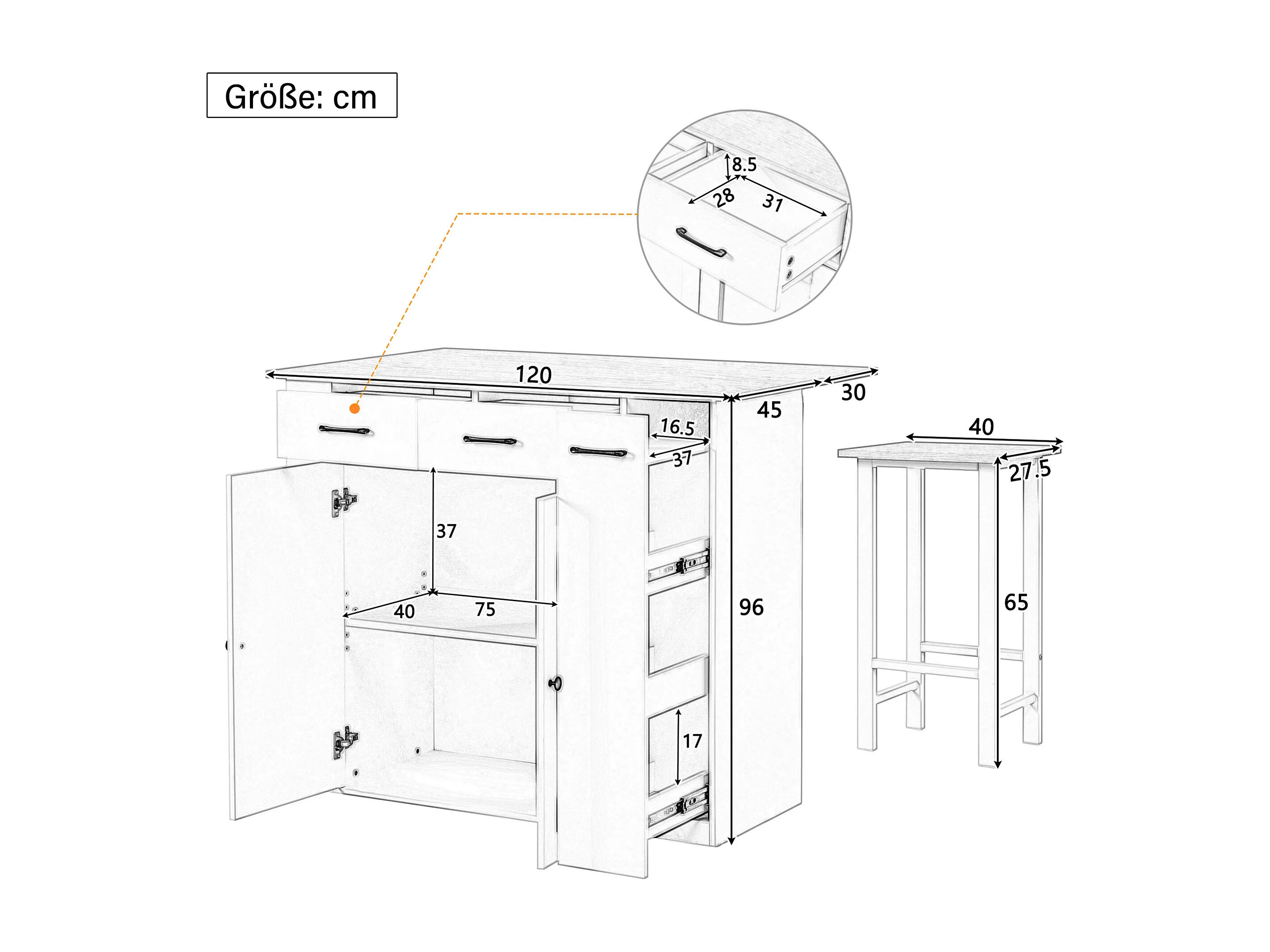 Größe: cm

8.5
28
31

120
30
45
16.5
37
37
40
75
96
17

40
27.5
65