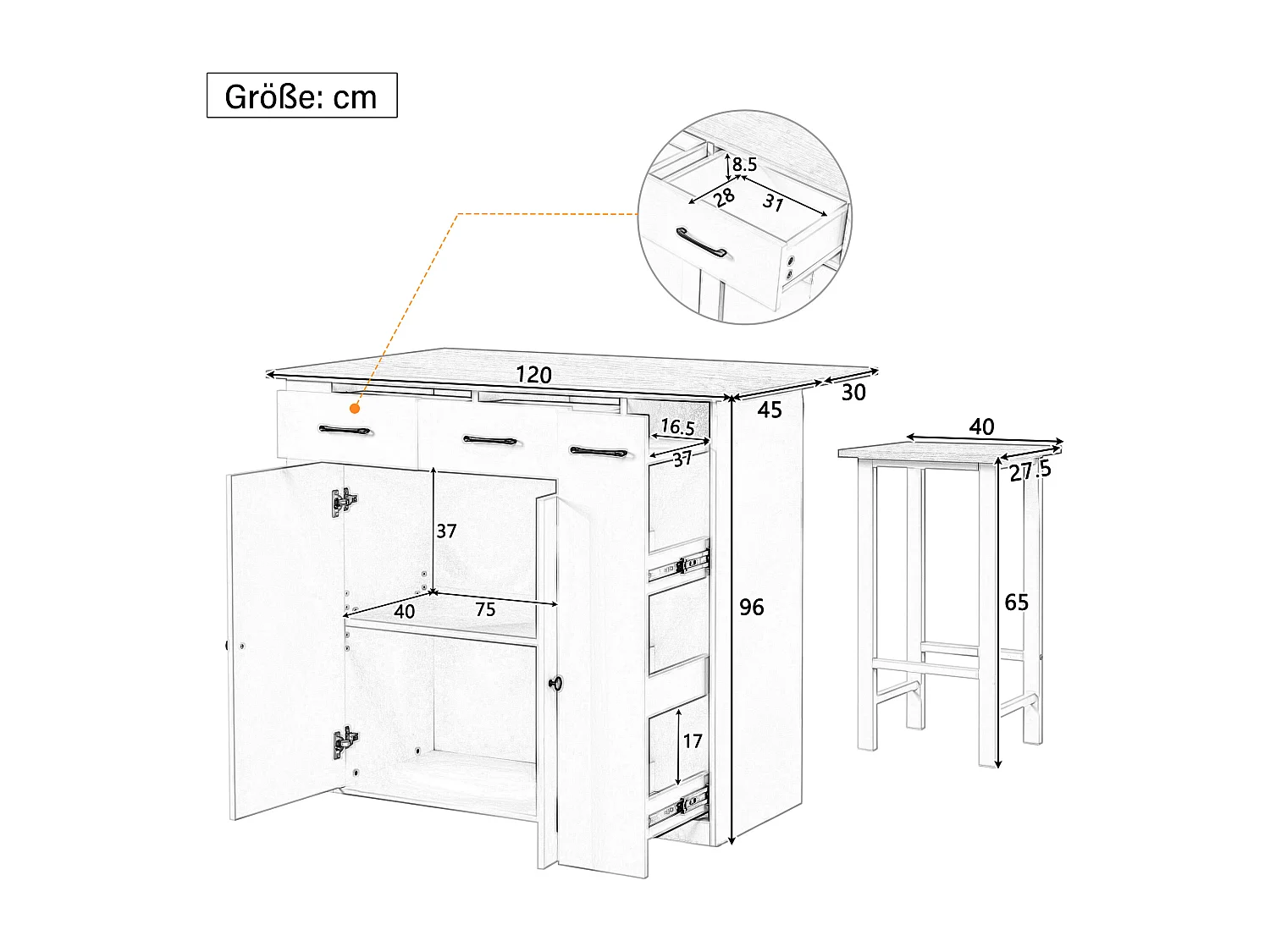 Größe: cm

8.5
28
31

120
30
45
16.5
37
37
40
75
96
17

40
27.5
65