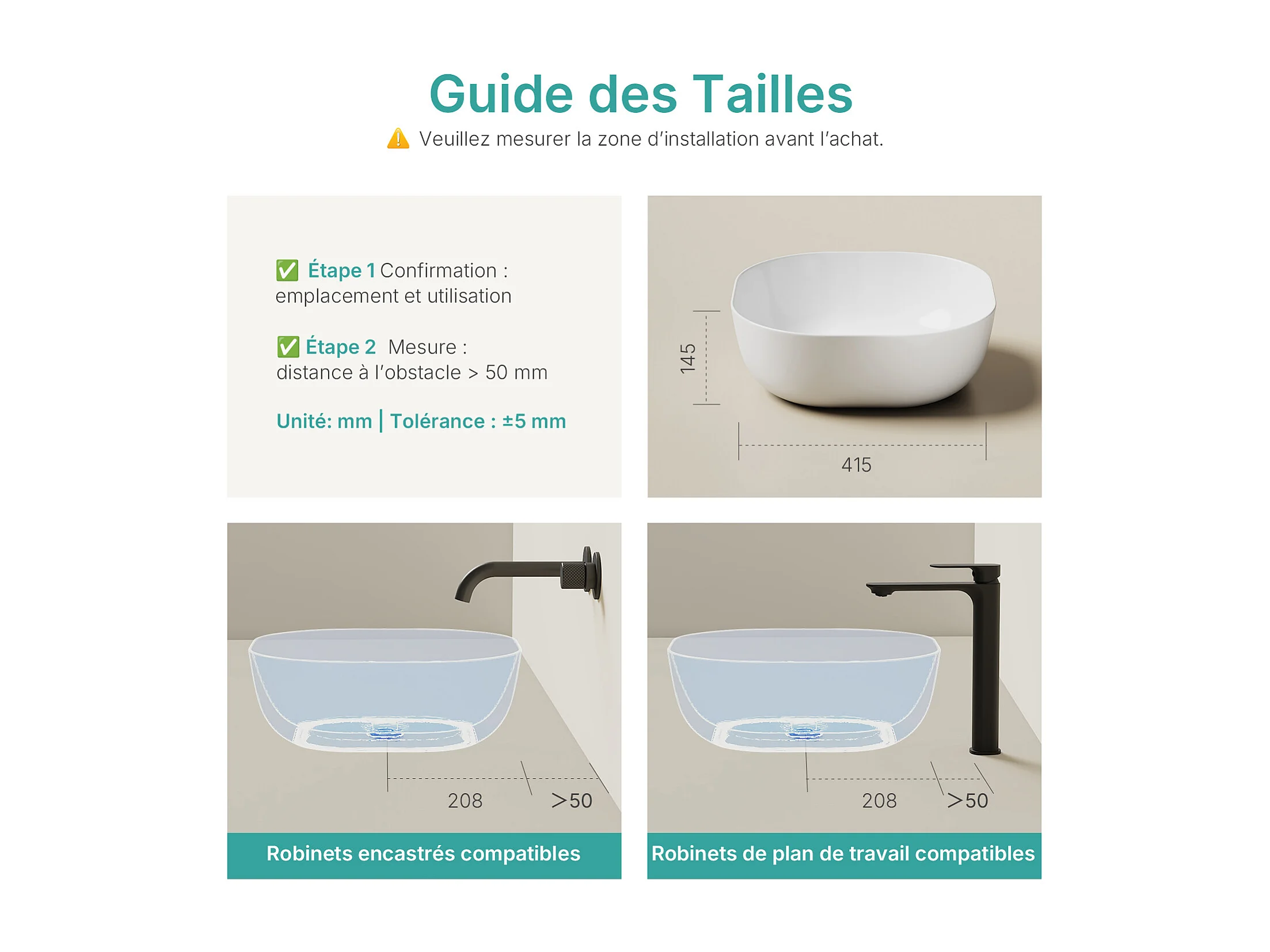 Guide des Tailles

⚠️ Veuillez mesurer la zone d’installation avant l’achat.

✅ Étape 1 Confirmation : emplacement et utilisation

✅ Étape 2 Mesure : distance à l’obstacle > 50 mm

Unité: mm | Tolérance : ±5 mm

145

415

208

>50

Robinets encastrés compatibles

208

>50

Robinets de plan de travail compatibles