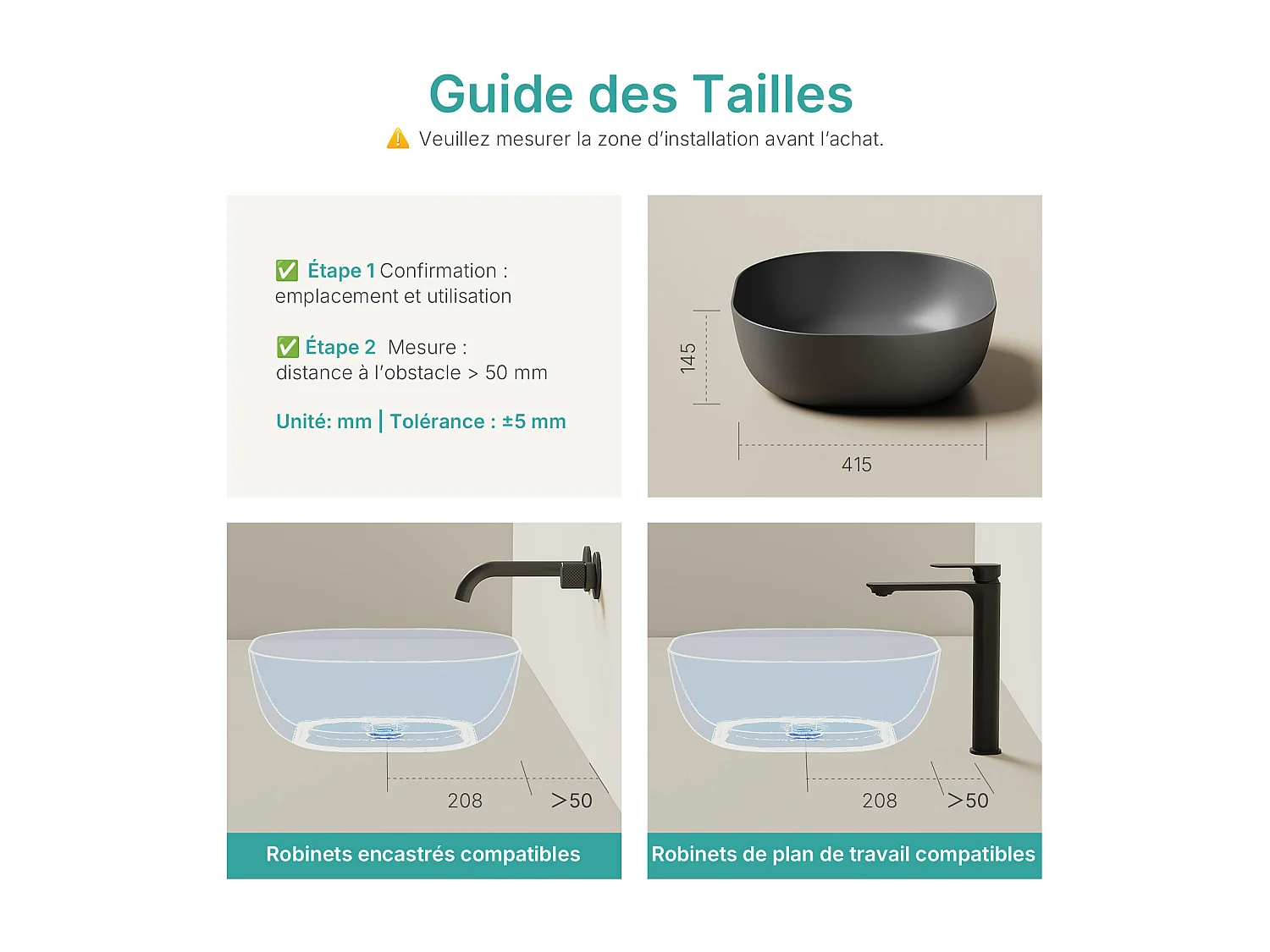 Guide des Tailles

⚠️ Veuillez mesurer la zone d'installation avant l'achat.

✅ Étape 1 Confirmation : emplacement et utilisation

✅ Étape 2 Mesure : distance à l'obstacle > 50 mm

Unité: mm | Tolérance : ±5 mm

145

415

208

>50

Robinets encastrés compatibles

208

>50

Robinets de plan de travail compatibles