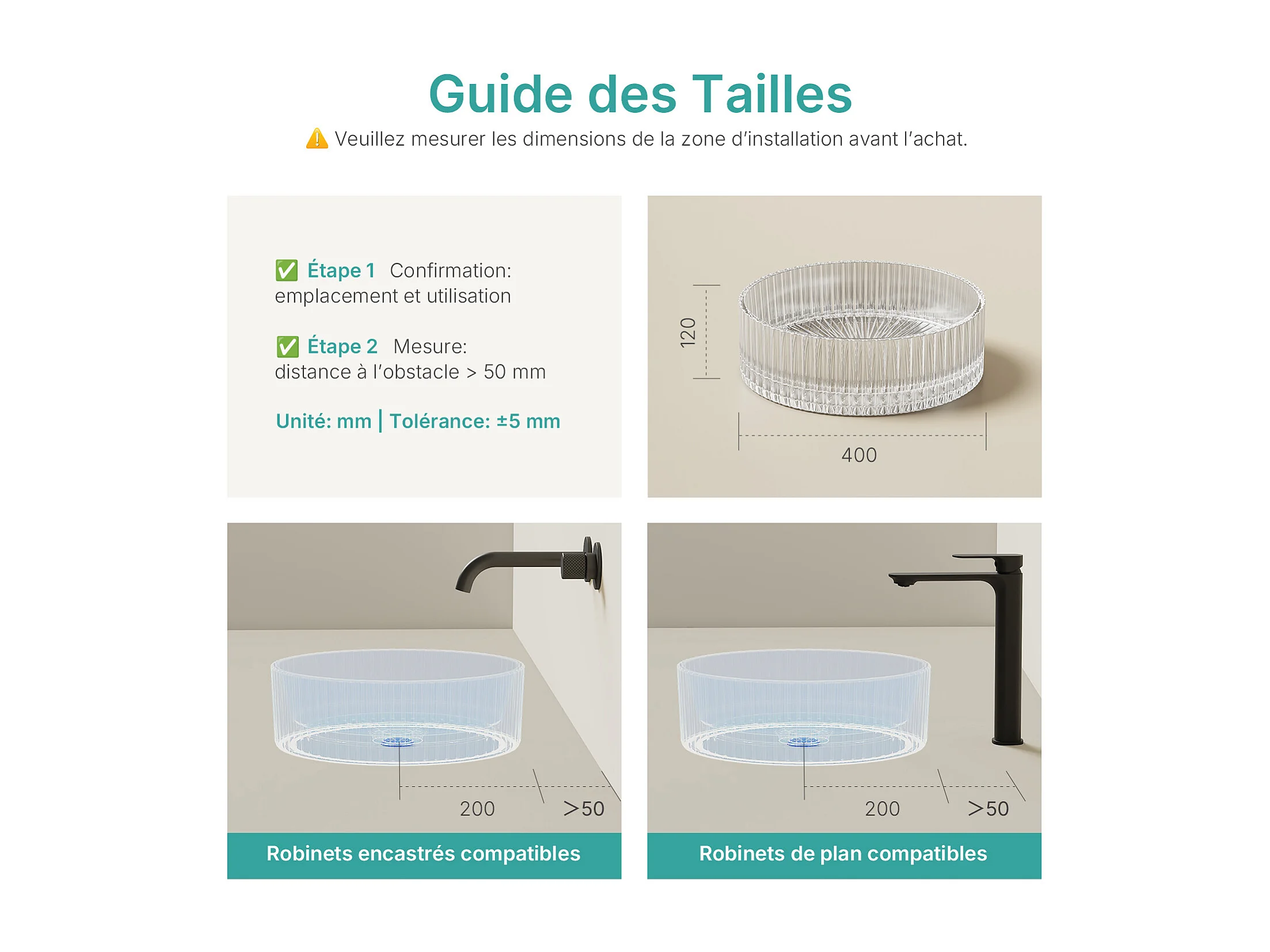 Guide des Tailles

⚠️ Veuillez mesurer les dimensions de la zone d'installation avant l'achat.

✅ Étape 1 Confirmation: emplacement et utilisation

✅ Étape 2 Mesure: distance à l'obstacle > 50 mm

Unité: mm | Tolérance: ±5 mm

120

400

200

>50

Robinets encastrés compatibles

200

>50

Robinets de plan compatibles