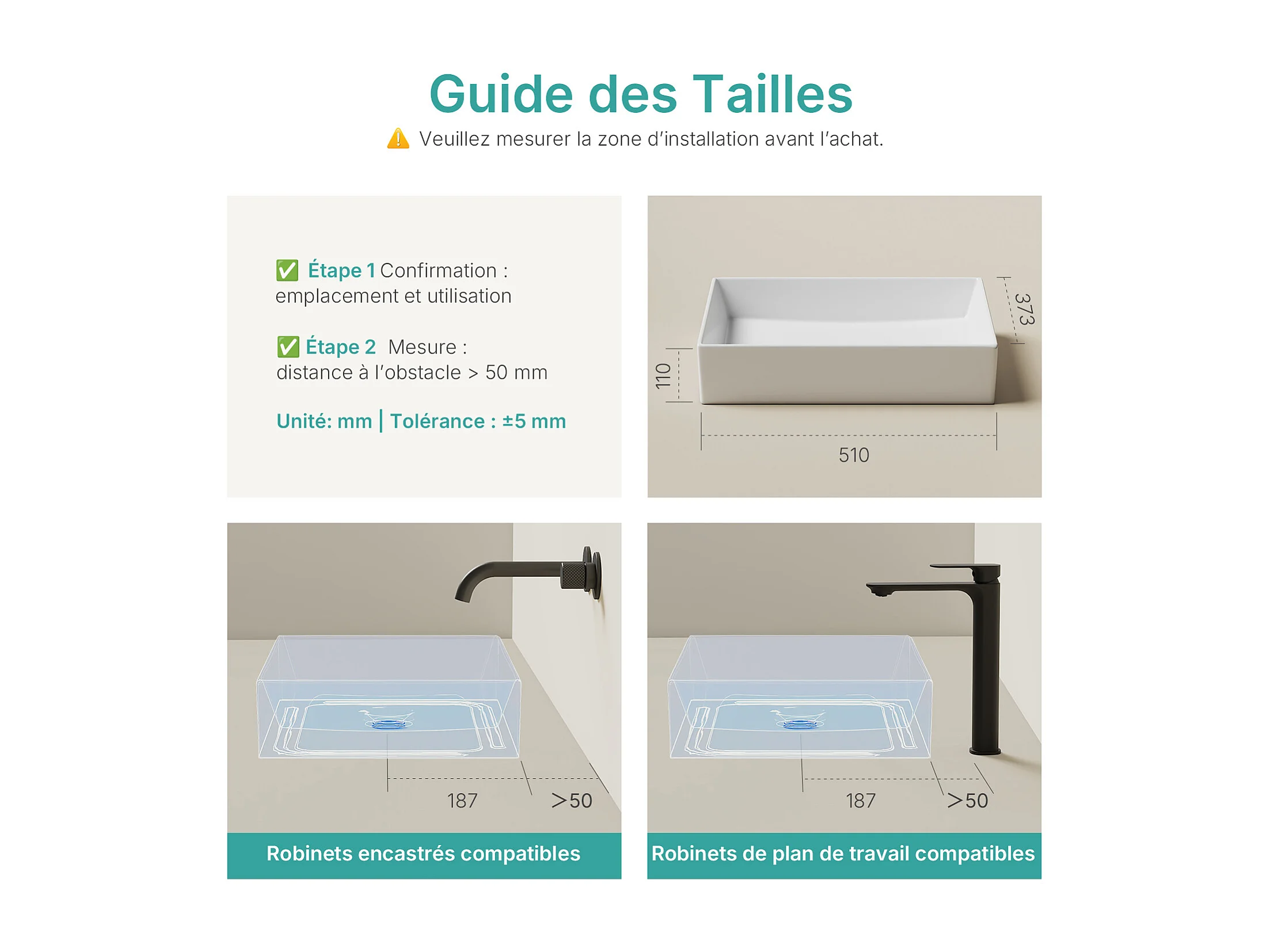 Guide des Tailles
⚠️ Veuillez mesurer la zone d'installation avant l'achat.

✅ Étape 1 Confirmation : emplacement et utilisation

✅ Étape 2 Mesure : distance à l'obstacle > 50 mm

Unité: mm | Tolérance : ±5 mm

373
110
510

187
>50
Robinets encastrés compatibles

187
>50
Robinets de plan de travail compatibles