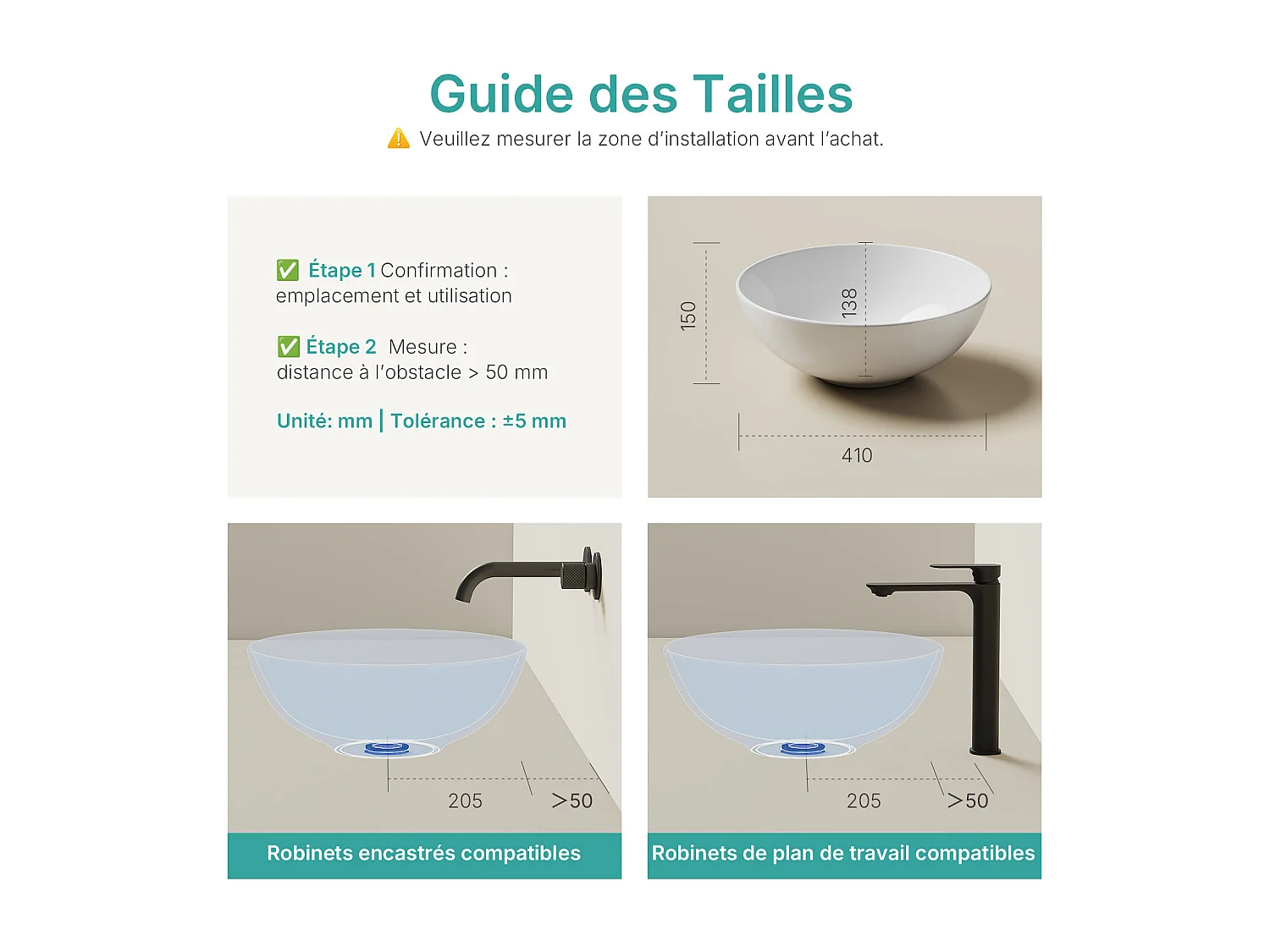 Guide des Tailles

⚠️ Veuillez mesurer la zone d'installation avant l'achat.

✅ Étape 1 Confirmation : emplacement et utilisation

✅ Étape 2 Mesure : distance à l'obstacle > 50 mm

Unité: mm | Tolérance : ±5 mm

150

138

410

205

>50

Robinets encastrés compatibles

205

>50

Robinets de plan de travail compatibles