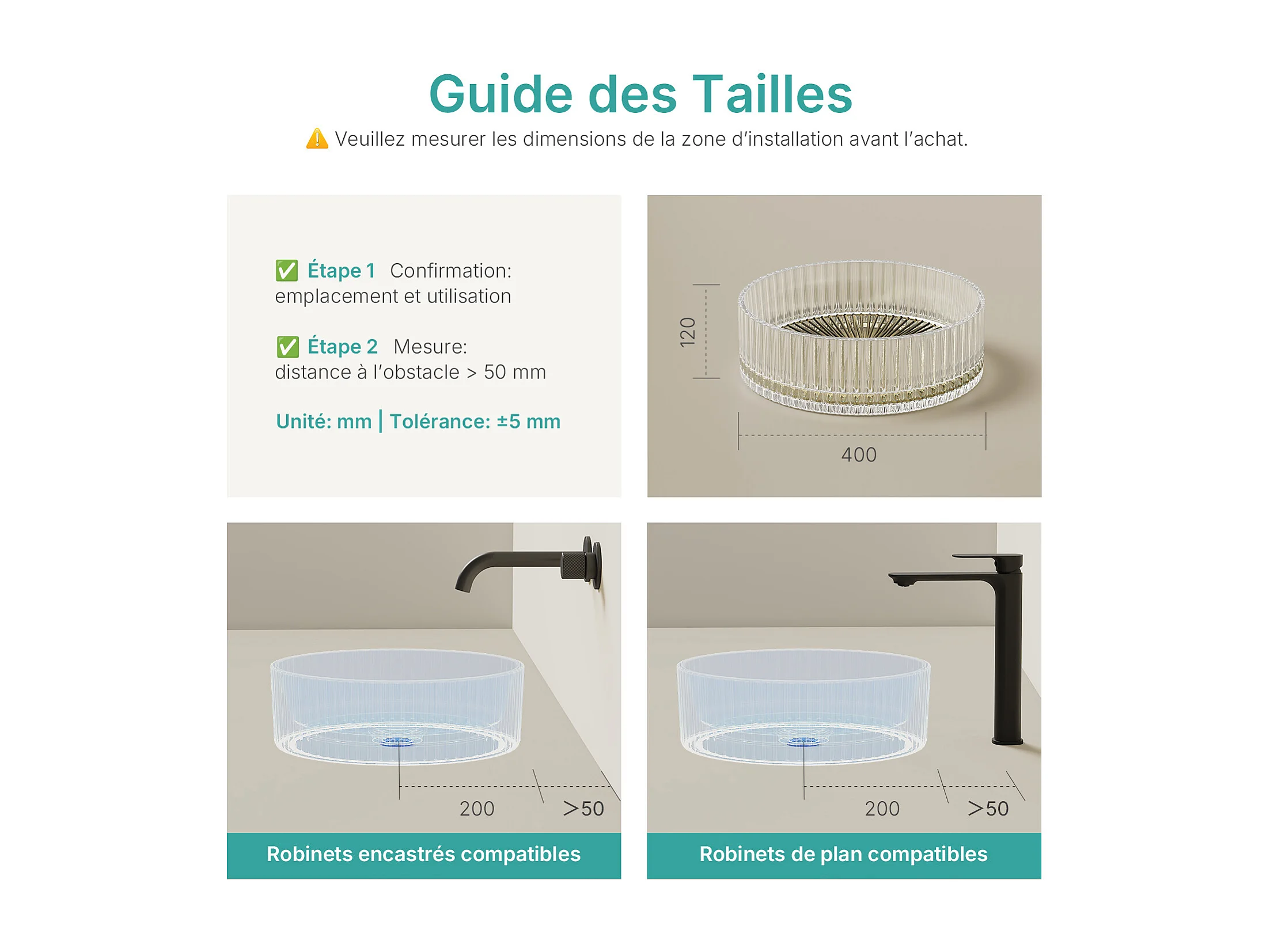 Guide des Tailles

⚠️ Veuillez mesurer les dimensions de la zone d'installation avant l'achat.

✅ Étape 1 Confirmation: emplacement et utilisation

✅ Étape 2 Mesure: distance à l'obstacle > 50 mm

Unité: mm | Tolérance: ±5 mm

120

400

200

>50

Robinets encastrés compatibles

200

>50

Robinets de plan compatibles