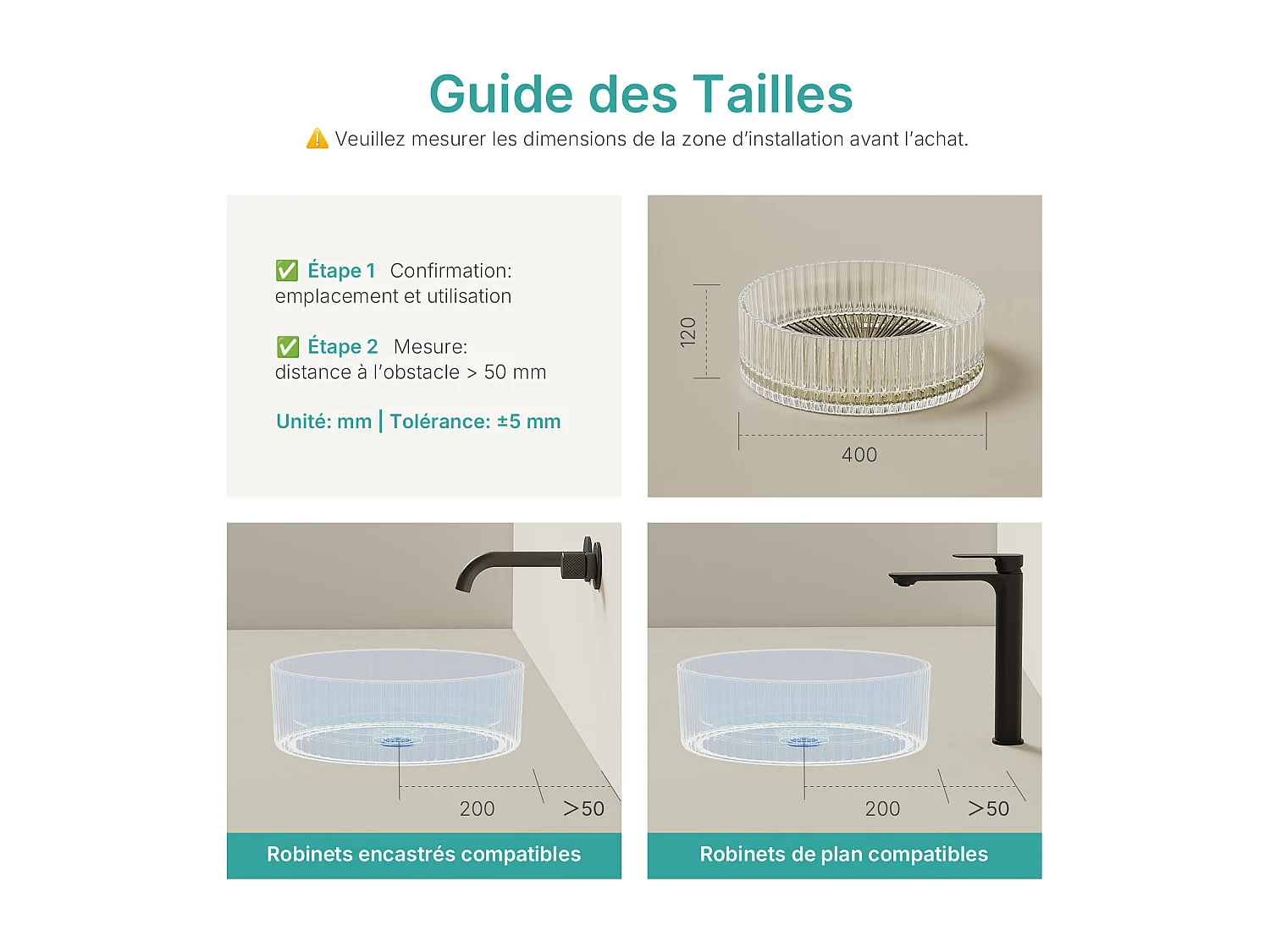 Guide des Tailles

⚠️ Veuillez mesurer les dimensions de la zone d'installation avant l'achat.

✅ Étape 1 Confirmation: emplacement et utilisation

✅ Étape 2 Mesure: distance à l'obstacle > 50 mm

Unité: mm | Tolérance: ±5 mm

120

400

200

>50

Robinets encastrés compatibles

200

>50

Robinets de plan compatibles