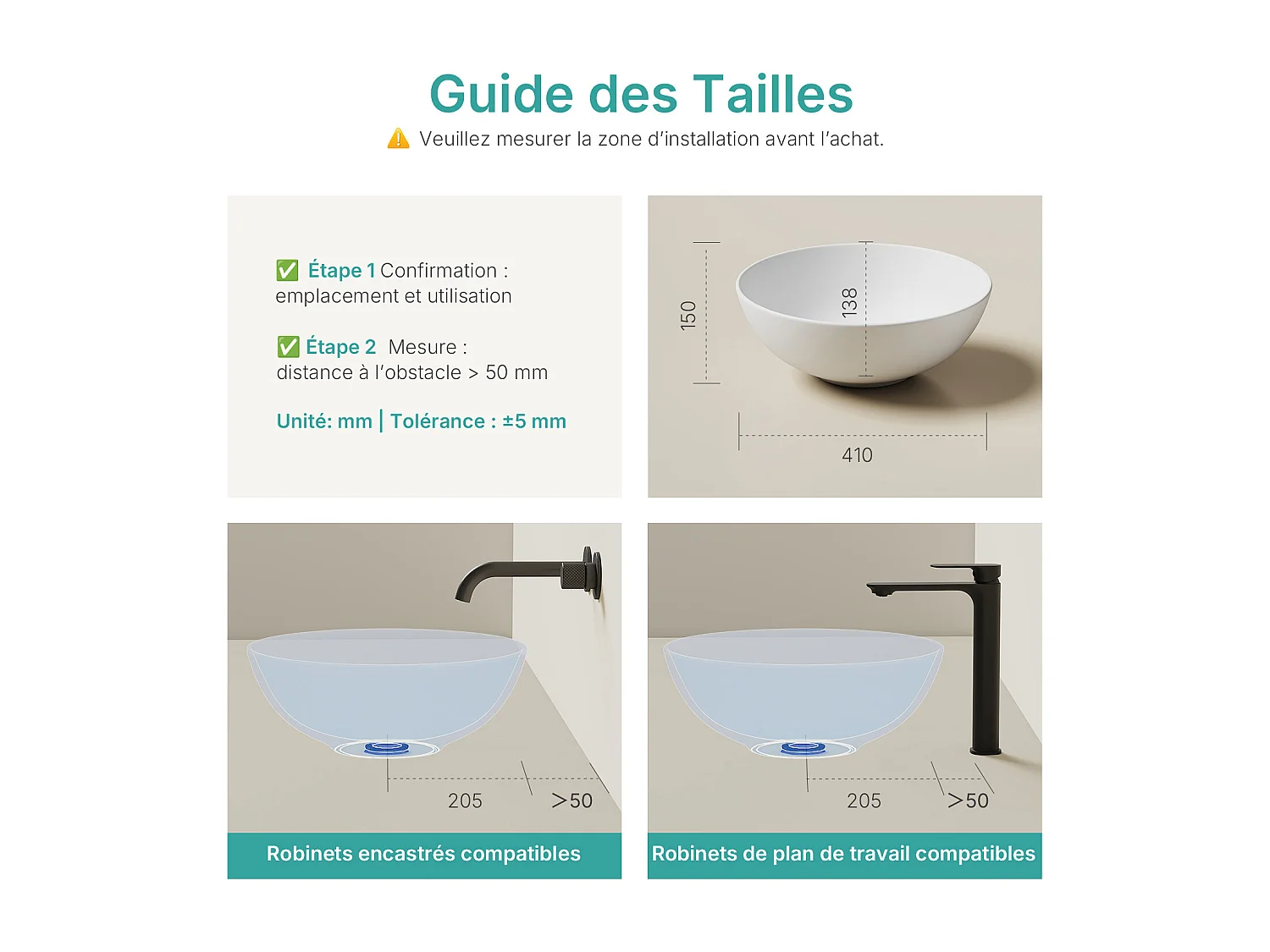 Guide des Tailles

⚠️ Veuillez mesurer la zone d'installation avant l'achat.

✅ Étape 1 Confirmation : emplacement et utilisation

✅ Étape 2 Mesure : distance à l'obstacle > 50 mm

Unité: mm | Tolérance : ±5 mm

150

138

410

205

>50

Robinets encastrés compatibles

205

>50

Robinets de plan de travail compatibles