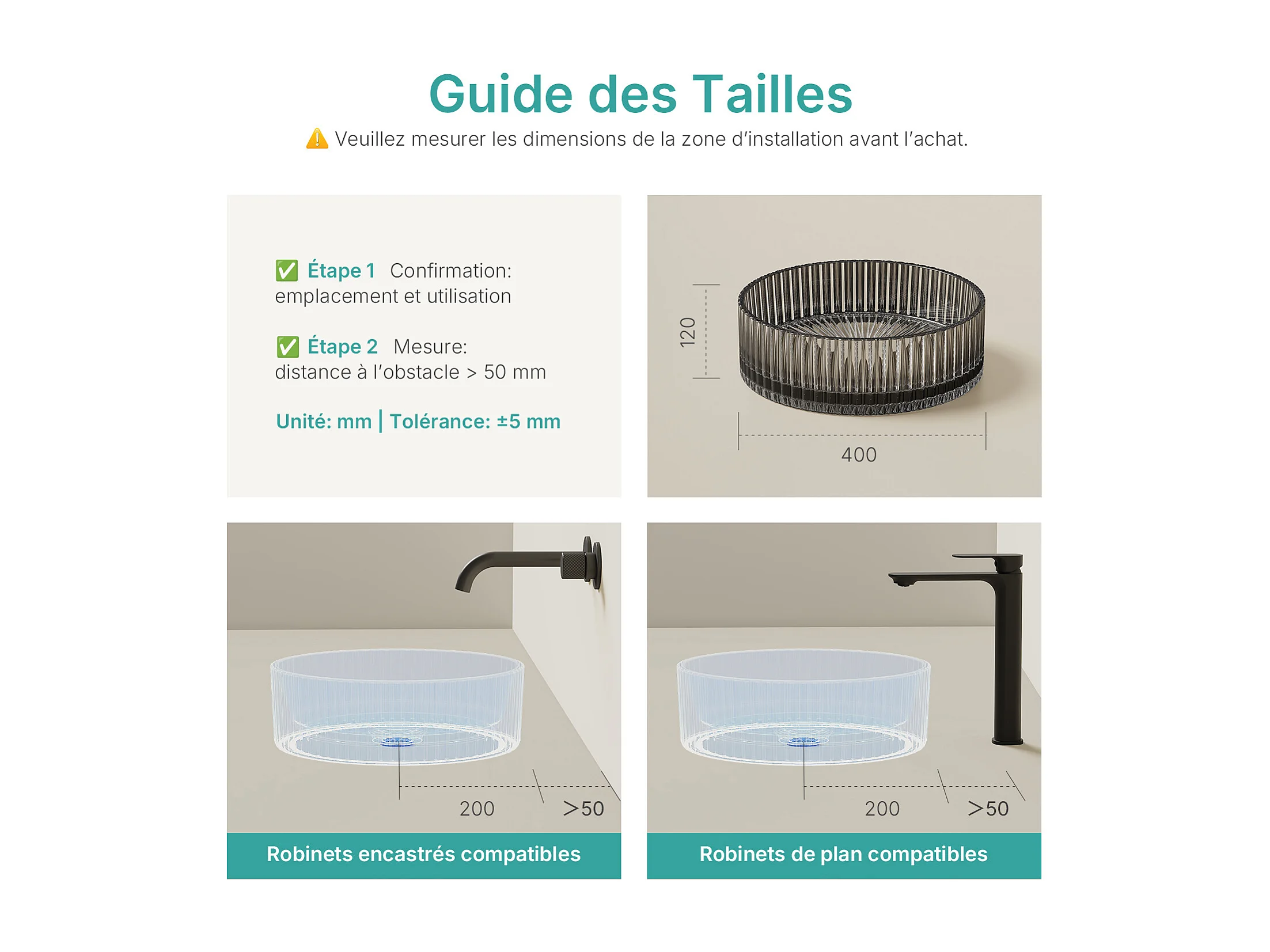 Guide des Tailles

⚠️ Veuillez mesurer les dimensions de la zone d'installation avant l'achat.

✅ Étape 1 Confirmation: emplacement et utilisation

✅ Étape 2 Mesure: distance à l'obstacle > 50 mm

Unité: mm | Tolérance: ±5 mm

120

400

200

>50

Robinets encastrés compatibles

200

>50

Robinets de plan compatibles