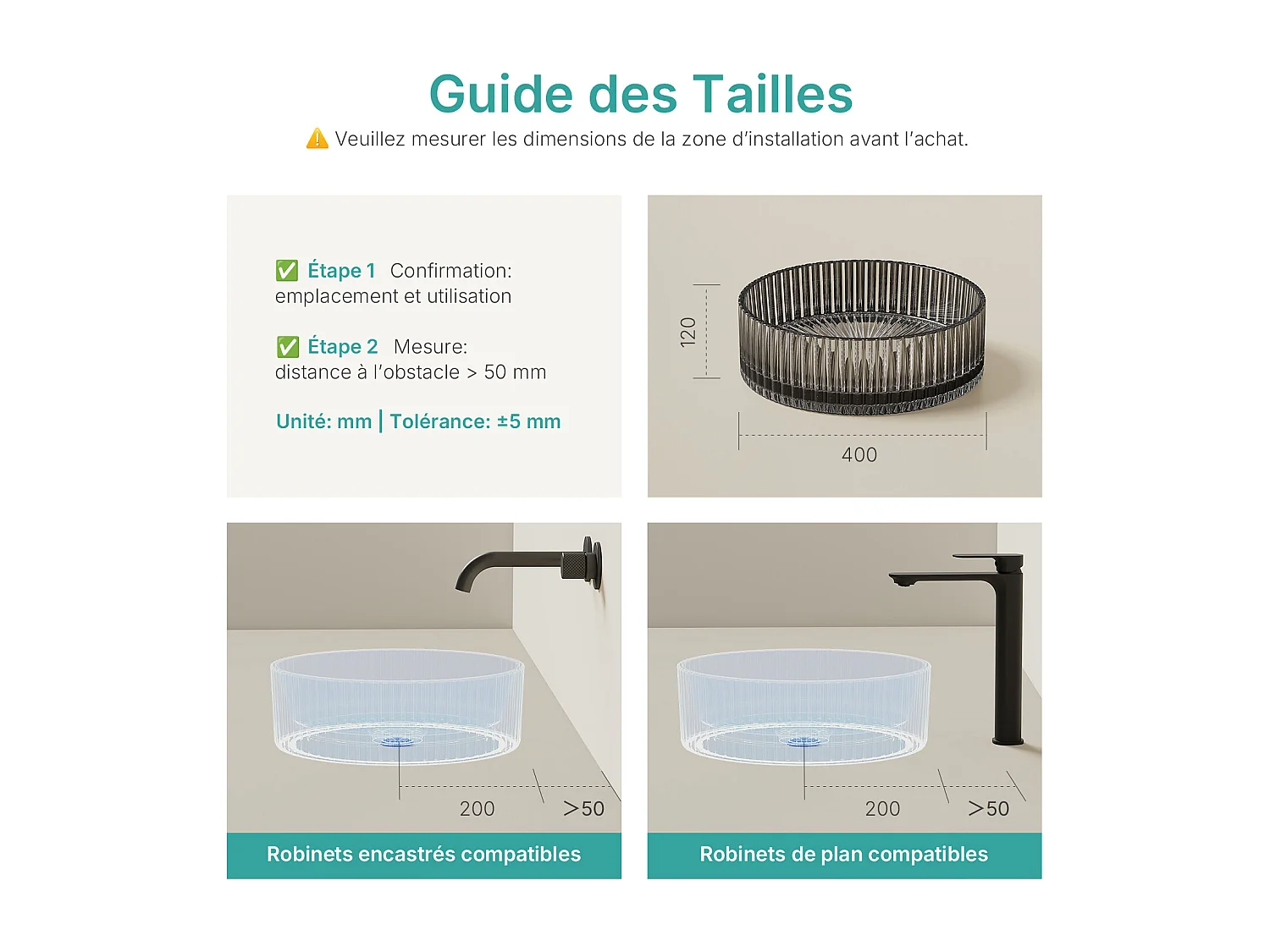 Guide des Tailles

⚠️ Veuillez mesurer les dimensions de la zone d'installation avant l'achat.

✅ Étape 1 Confirmation: emplacement et utilisation

✅ Étape 2 Mesure: distance à l'obstacle > 50 mm

Unité: mm | Tolérance: ±5 mm

120

400

200

>50

Robinets encastrés compatibles

200

>50

Robinets de plan compatibles