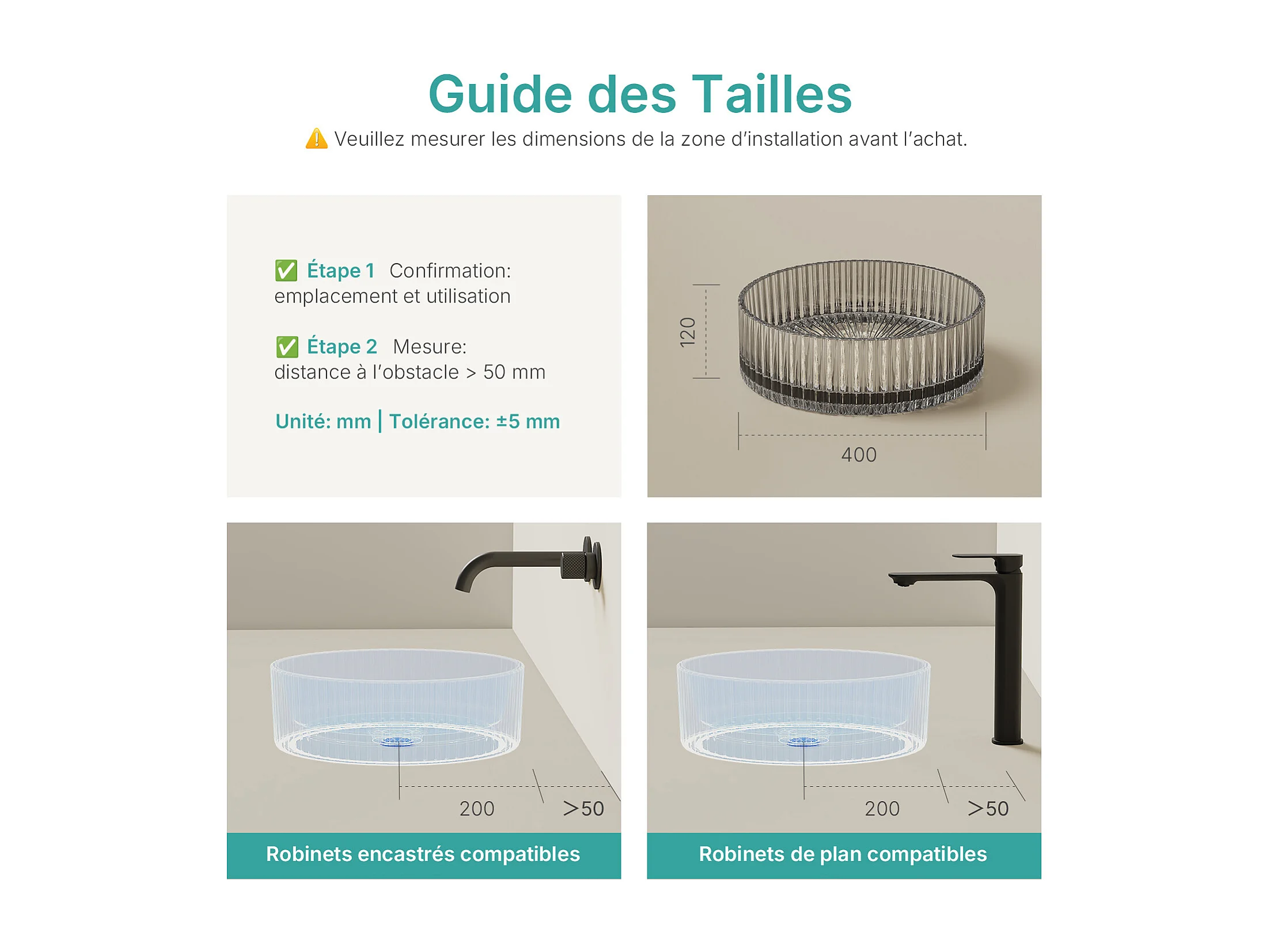 Guide des Tailles

⚠️ Veuillez mesurer les dimensions de la zone d'installation avant l'achat.

✅ Étape 1 Confirmation: emplacement et utilisation

✅ Étape 2 Mesure: distance à l'obstacle > 50 mm

Unité: mm | Tolérance: ±5 mm

120

400

200

>50

Robinets encastrés compatibles

200

>50

Robinets de plan compatibles