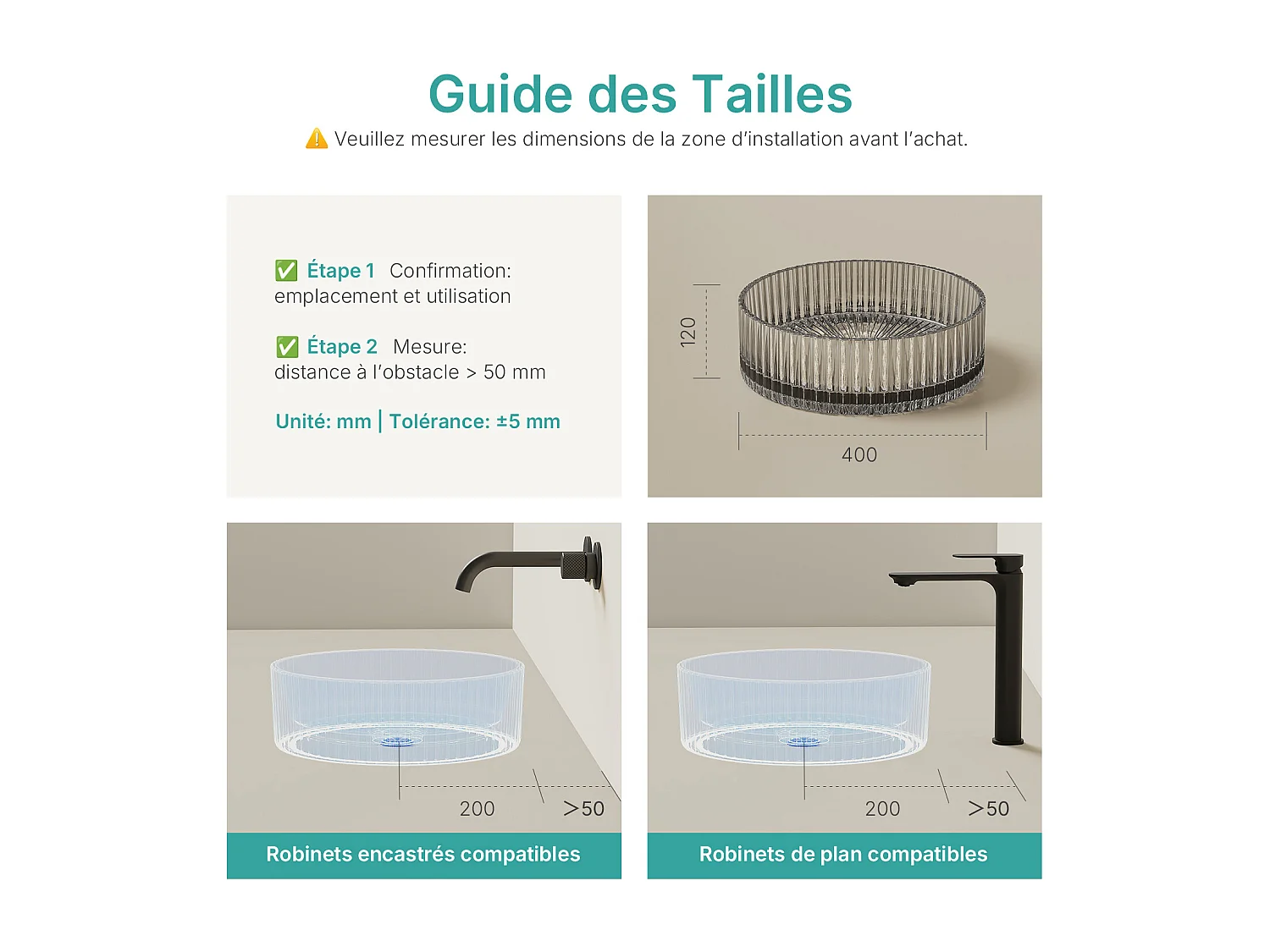 Guide des Tailles

⚠️ Veuillez mesurer les dimensions de la zone d'installation avant l'achat.

✅ Étape 1 Confirmation: emplacement et utilisation

✅ Étape 2 Mesure: distance à l'obstacle > 50 mm

Unité: mm | Tolérance: ±5 mm

120

400

200

>50

Robinets encastrés compatibles

200

>50

Robinets de plan compatibles