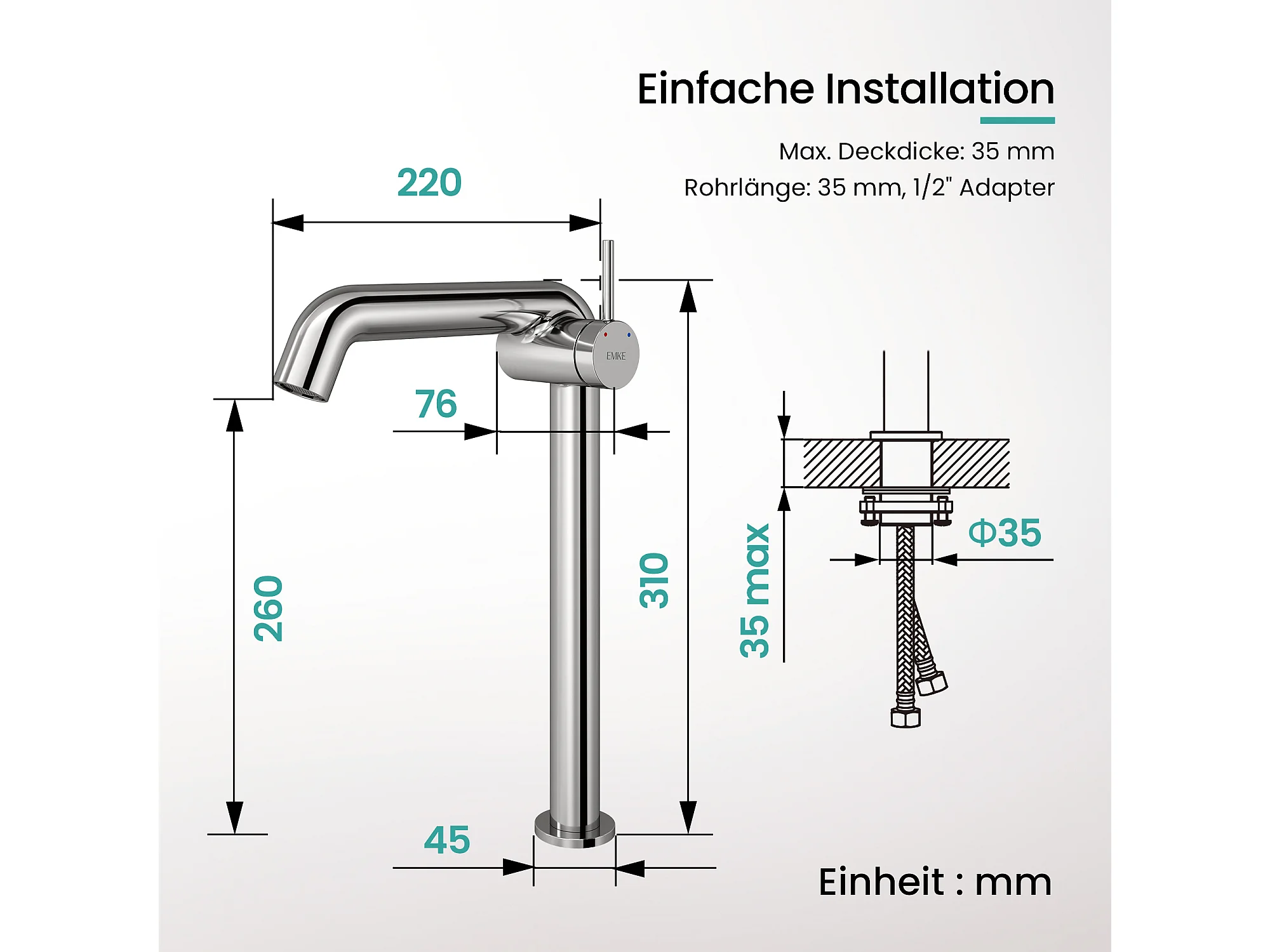 Einfache Installation

Max. Deckdicke: 35 mm
Rohrlänge: 35 mm, 1/2" Adapter

220

EMKE

76

260

310

35 max

Φ35

45

Einheit : mm