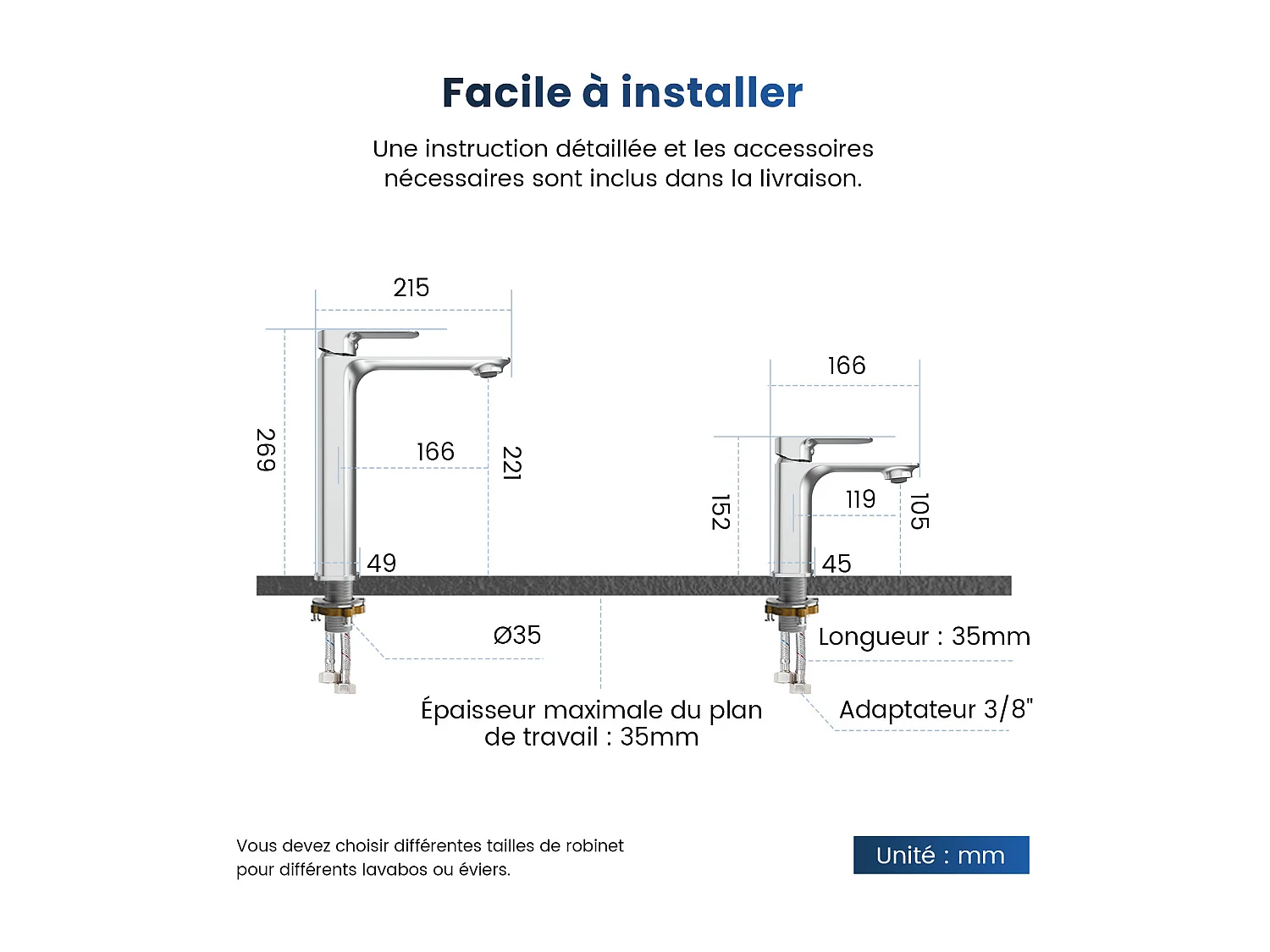 Facile à installer

Une instruction détaillée et les accessoires nécessaires sont inclus dans la livraison.

215
269
166
221
49
Ø35

166
152
119
105
45
Longueur : 35mm
Adaptateur 3/8"

Épaisseur maximale du plan de travail : 35mm

Vous devez choisir différentes tailles de robinet pour différents lavabos ou éviers.

Unité : mm