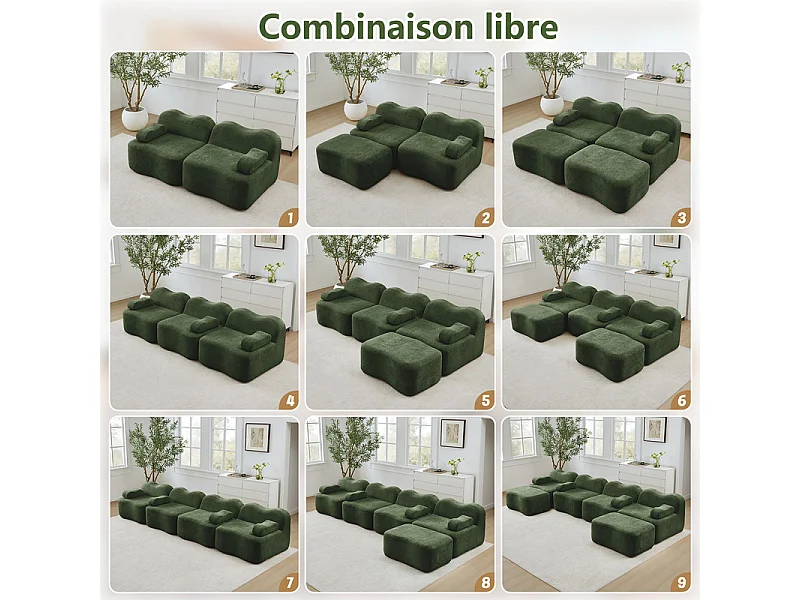 Combinaison libre

1

2

3

4

5

6

7

8

9