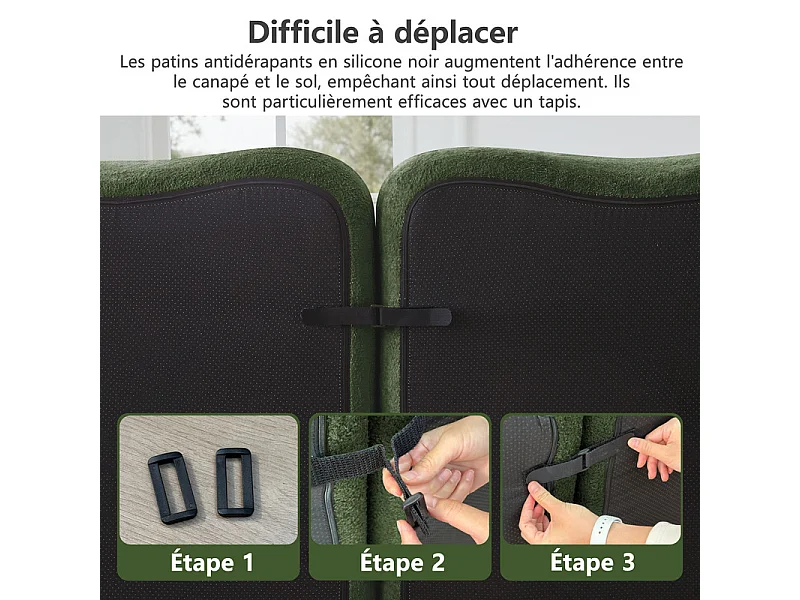 Difficile à déplacer

Les patins antidérapants en silicone noir augmentent l'adhérence entre le canapé et le sol, empêchant ainsi tout déplacement. Ils sont particulièrement efficaces avec un tapis.

Étape 1

Étape 2

Étape 3