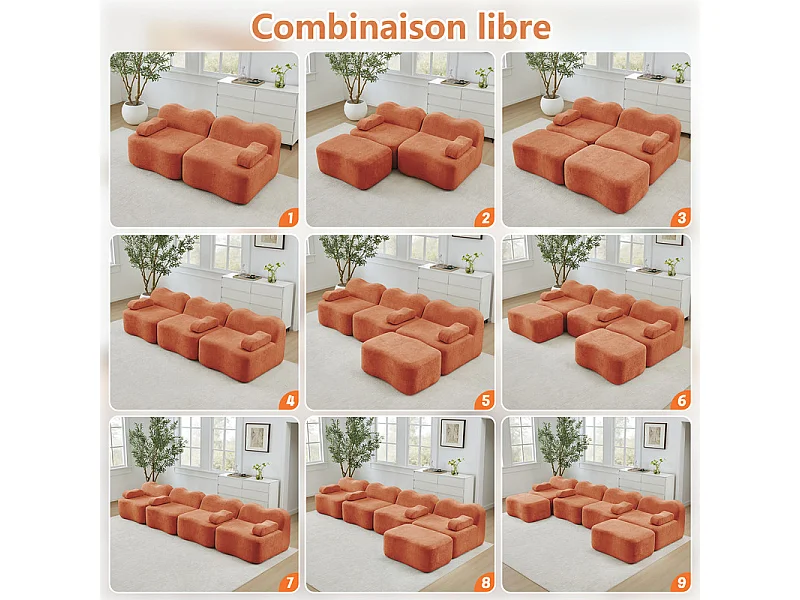 Combinaison libre

1

2

3

4

5

6

7

8

9