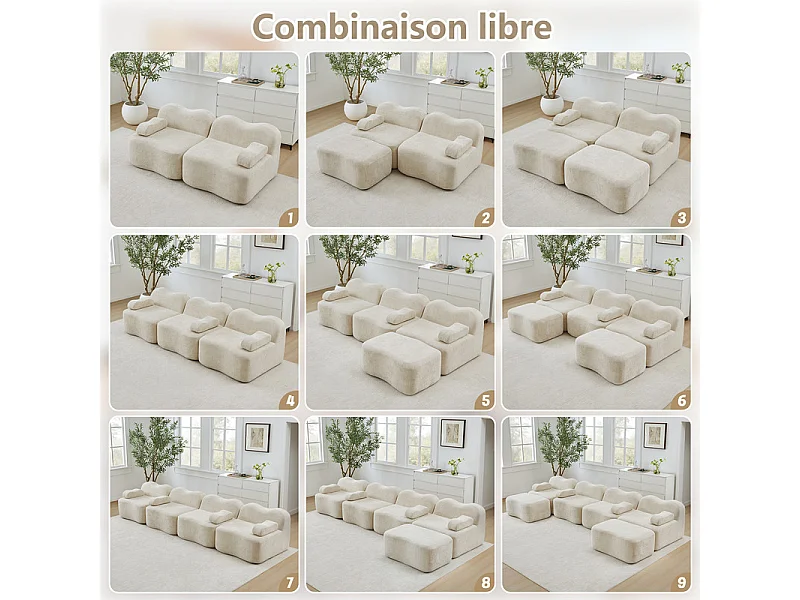 Combinaison libre

1

2

3

4

5

6

7

8

9