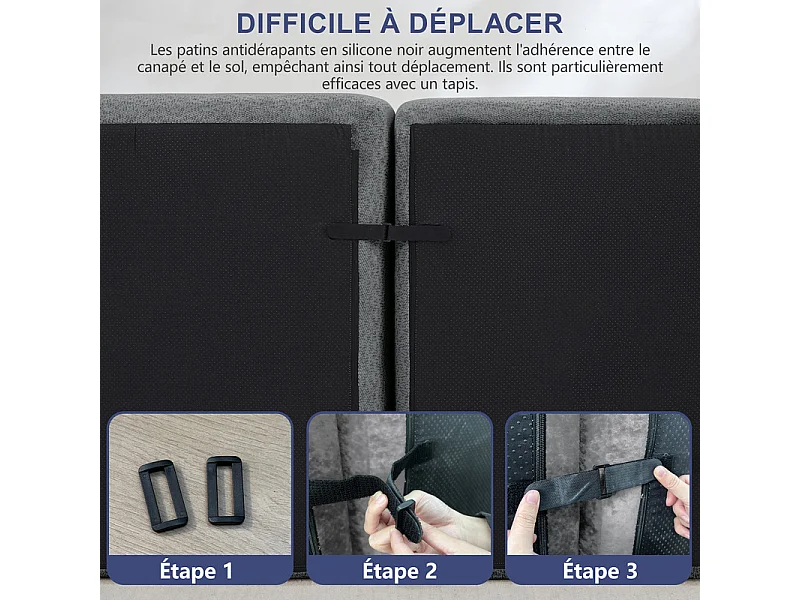 DIFFICILE À DÉPLACER

Les patins antidérapants en silicone noir augmentent l'adhérence entre le canapé et le sol, empêchant ainsi tout déplacement. Ils sont particulièrement efficaces avec un tapis.

Étape 1

Étape 2

Étape 3