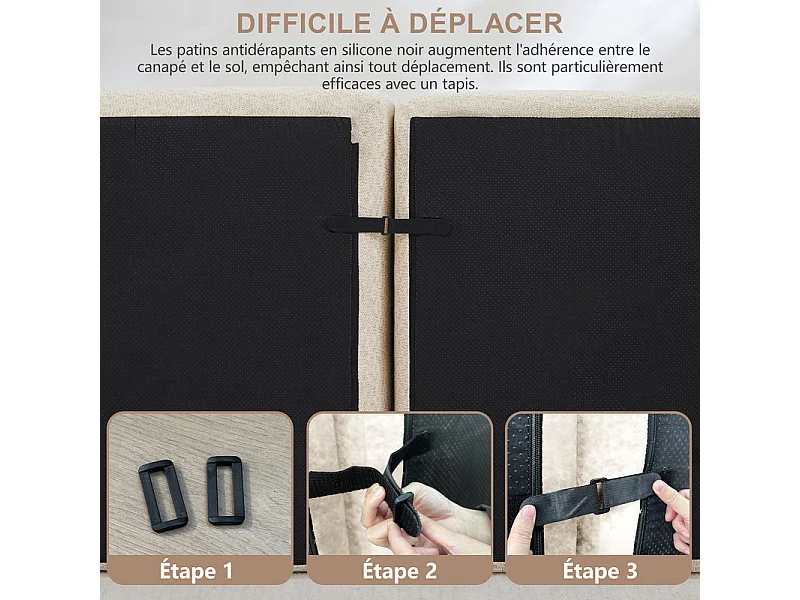 DIFFICILE À DÉPLACER

Les patins antidérapants en silicone noir augmentent l'adhérence entre le canapé et le sol, empêchant ainsi tout déplacement. Ils sont particulièrement efficaces avec un tapis.

Étape 1

Étape 2

Étape 3