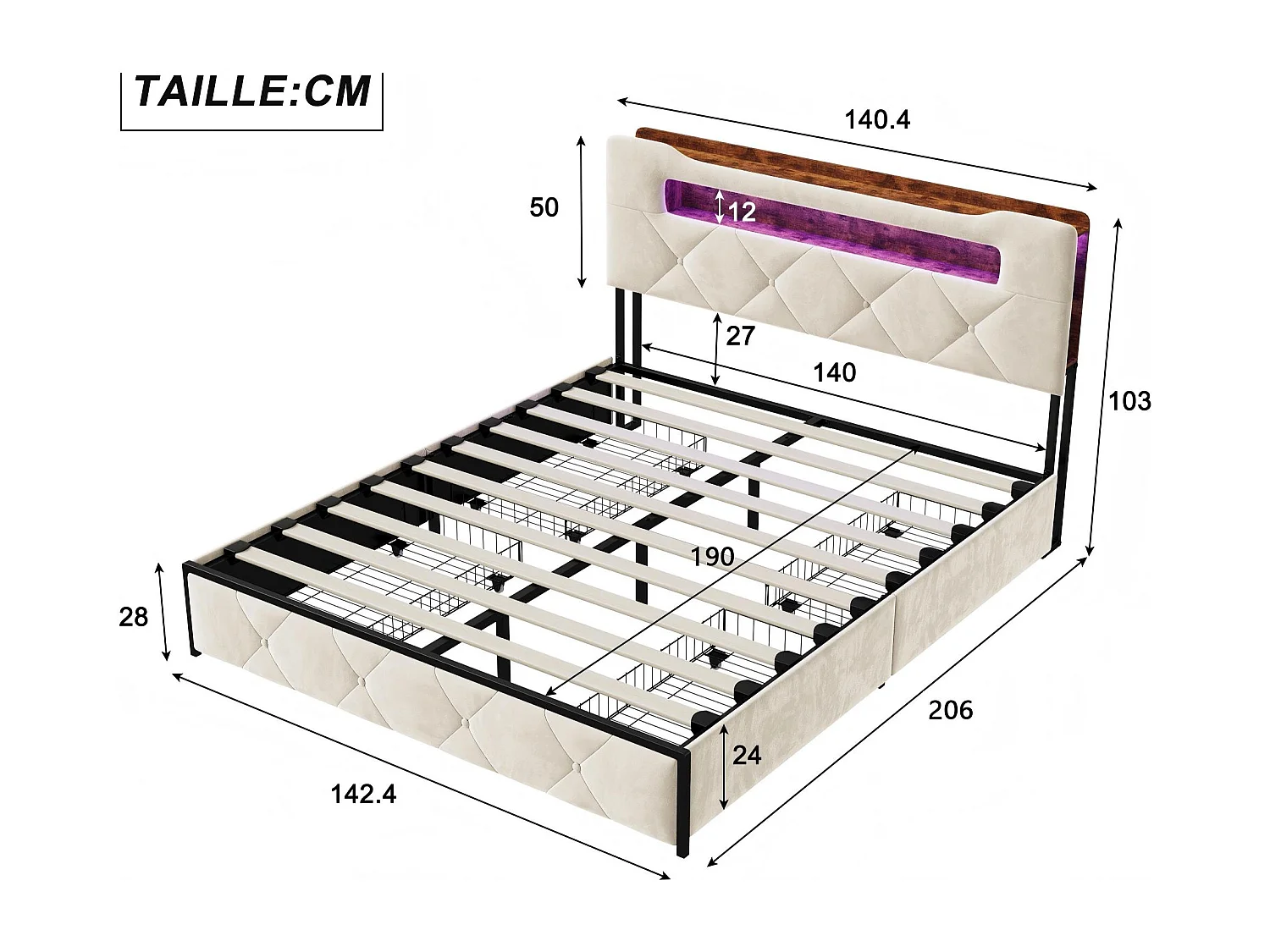 TAILLE:CM

140.4

50

12

27

140

103

190

28

206

24

142.4