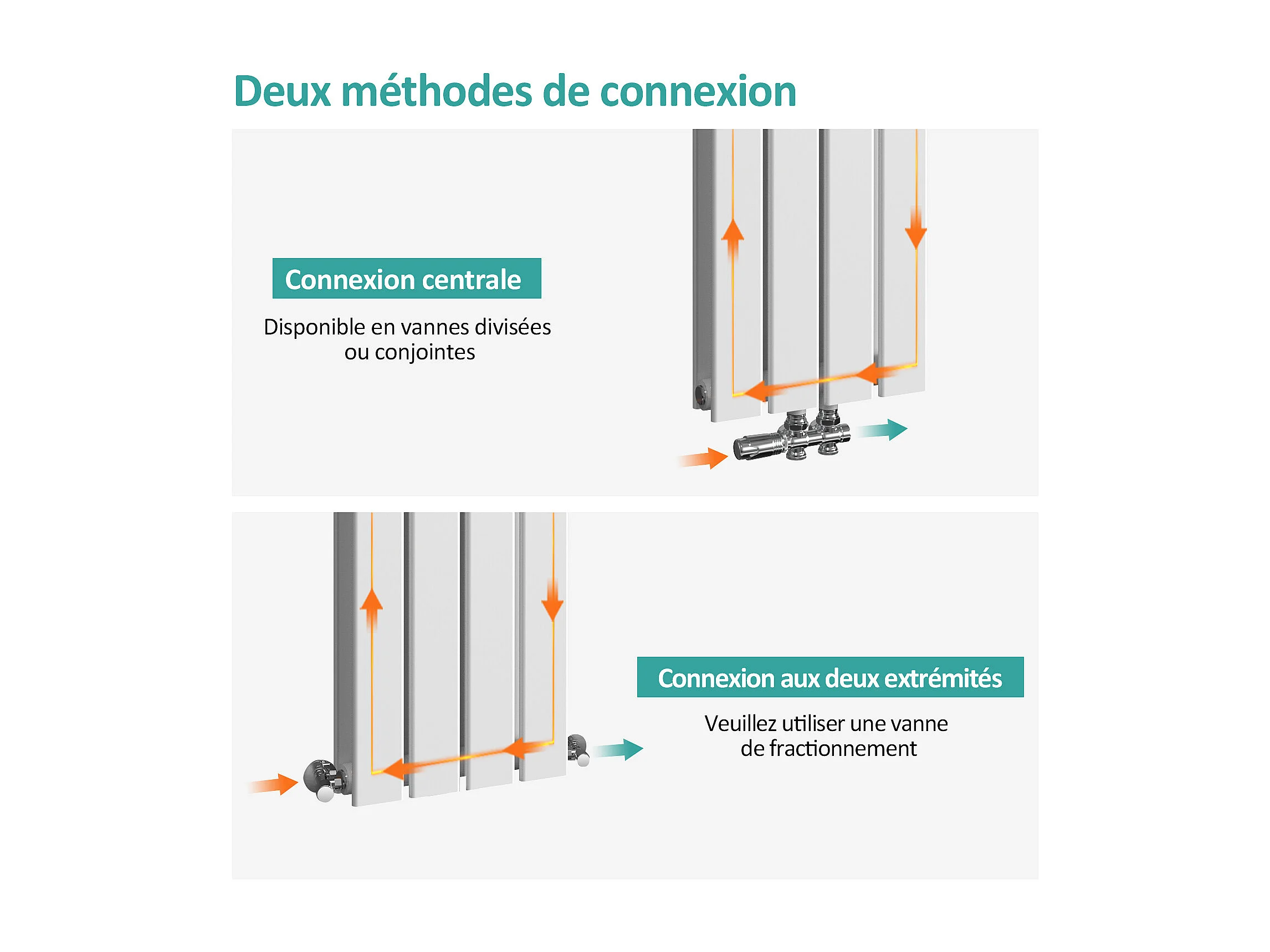 Deux méthodes de connexion

Connexion centrale

Disponible en vannes divisées ou conjointes

Connexion aux deux extrémités

Veuillez utiliser une vanne de fractionnement