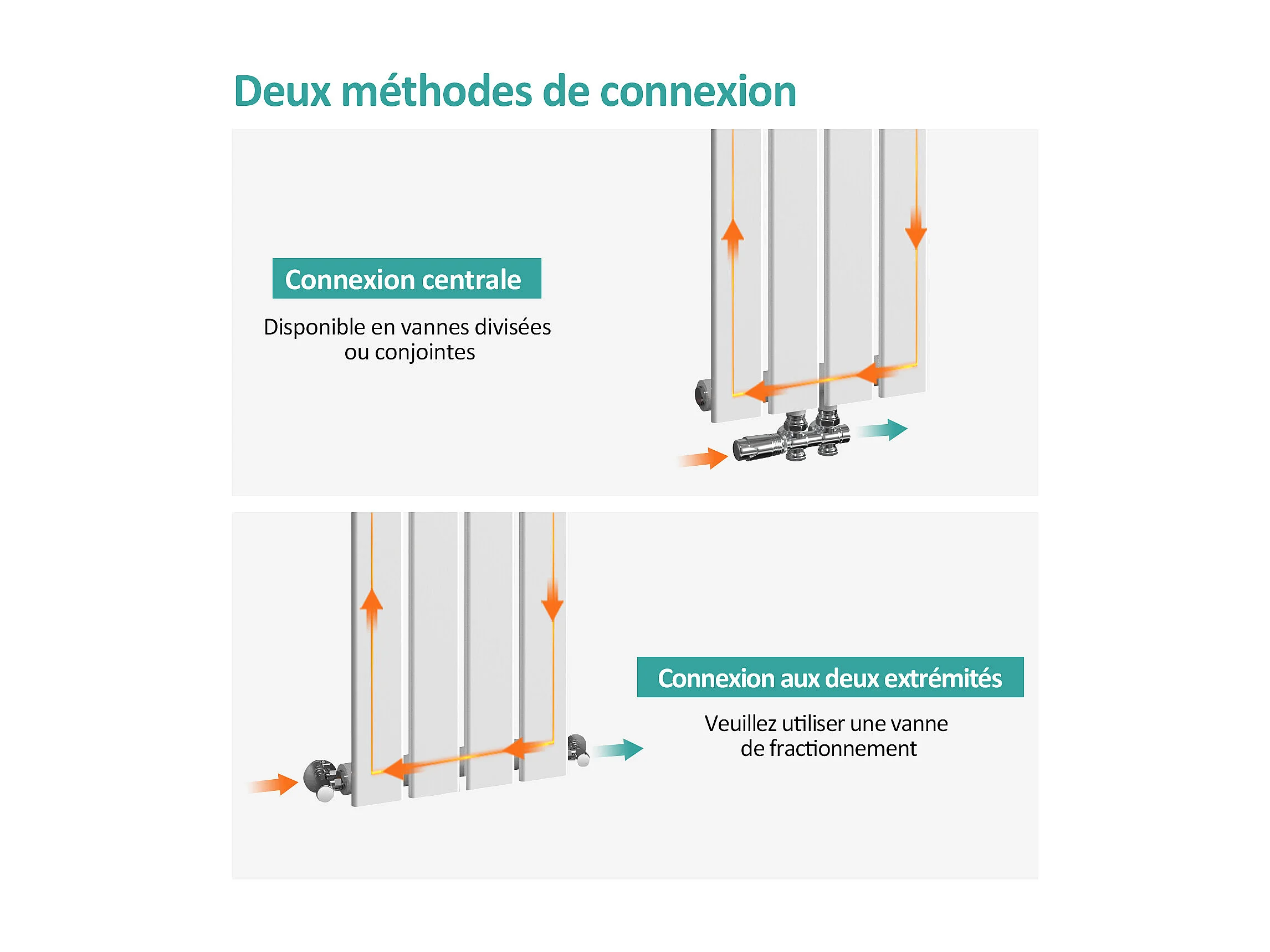 Deux méthodes de connexion

Connexion centrale

Disponible en vannes divisées ou conjointes

Connexion aux deux extrémités

Veuillez utiliser une vanne de fractionnement