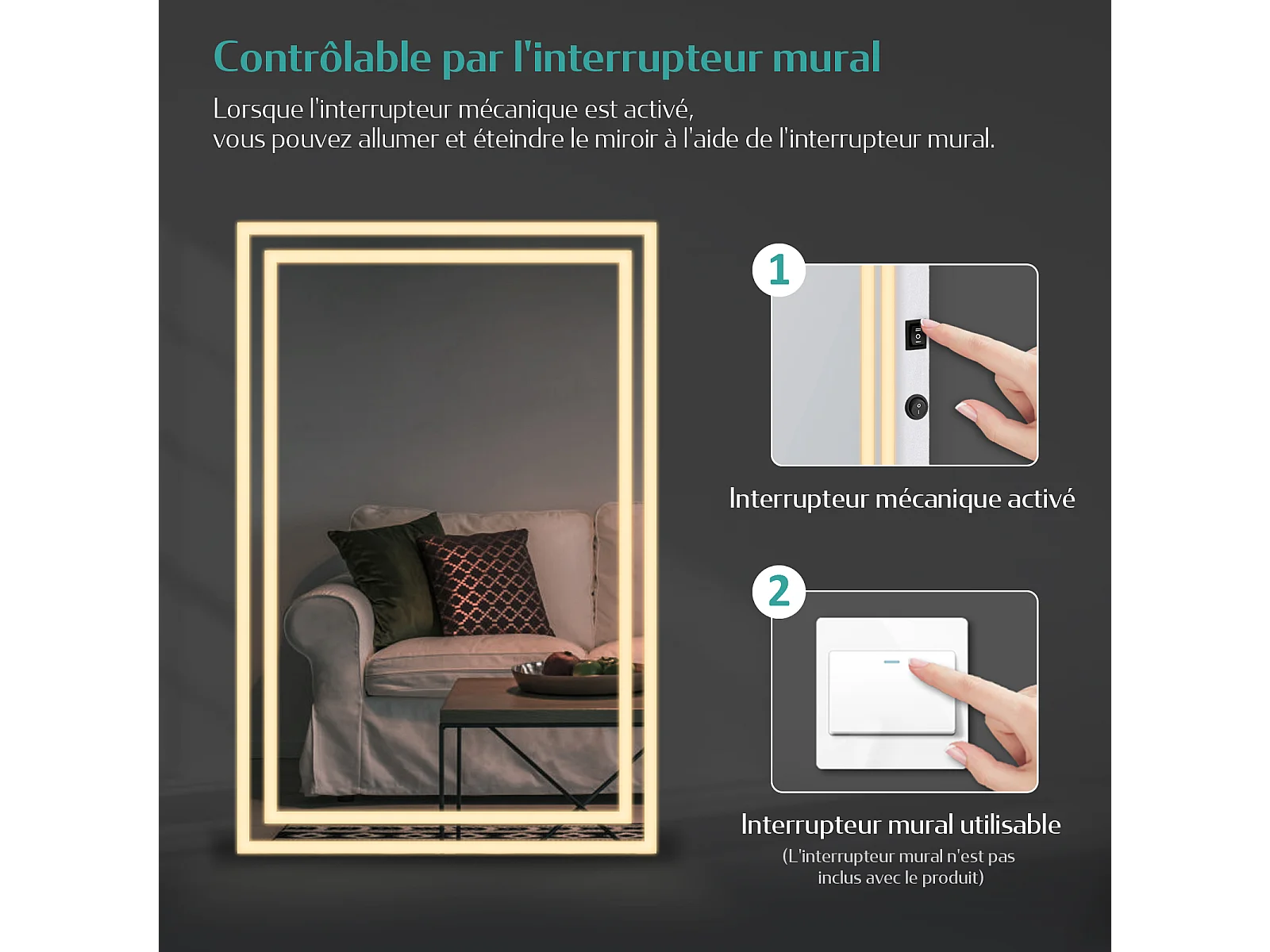 Contrôlable par l'interrupteur mural

Lorsque l'interrupteur mécanique est activé,
vous pouvez allumer et éteindre le miroir à l'aide de l'interrupteur mural.

1

Interrupteur mécanique activé

2

Interrupteur mural utilisable
(L'interrupteur mural n'est pas inclus avec le produit)