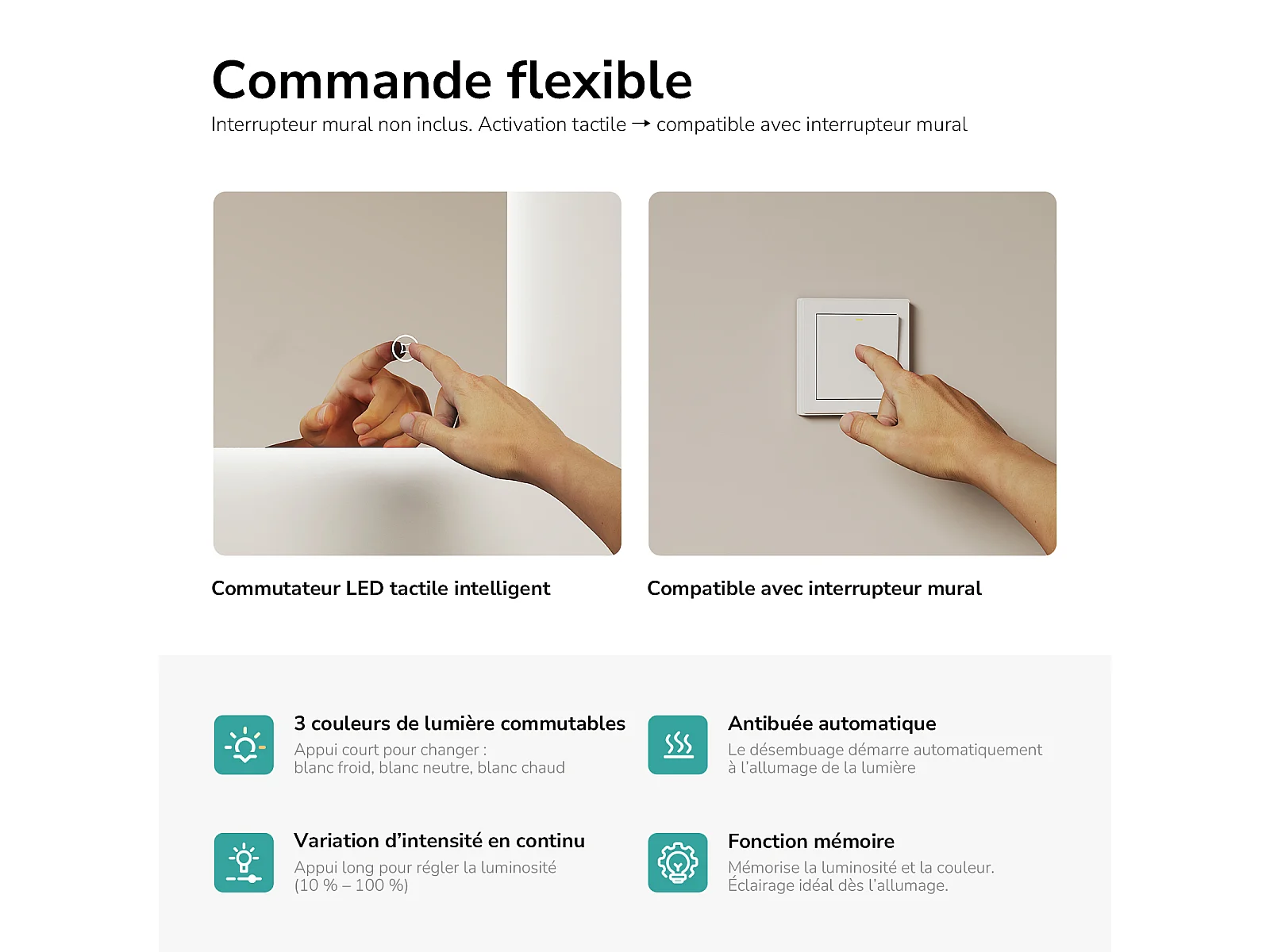 Commande flexible

Interrupteur mural non inclus. Activation tactile → compatible avec interrupteur mural

Commutateur LED tactile intelligent

Compatible avec interrupteur mural

3 couleurs de lumière commutables

Appui court pour changer : blanc froid, blanc neutre, blanc chaud

Antibuée automatique

Le désembuage démarre automatiquement à l'allumage de la lumière

Variation d'intensité en continu

Appui long pour régler la luminosité (10 % – 100 %)

Fonction mémoire

Mémorise la luminosité et la couleur. Éclairage idéal dès l'allumage.