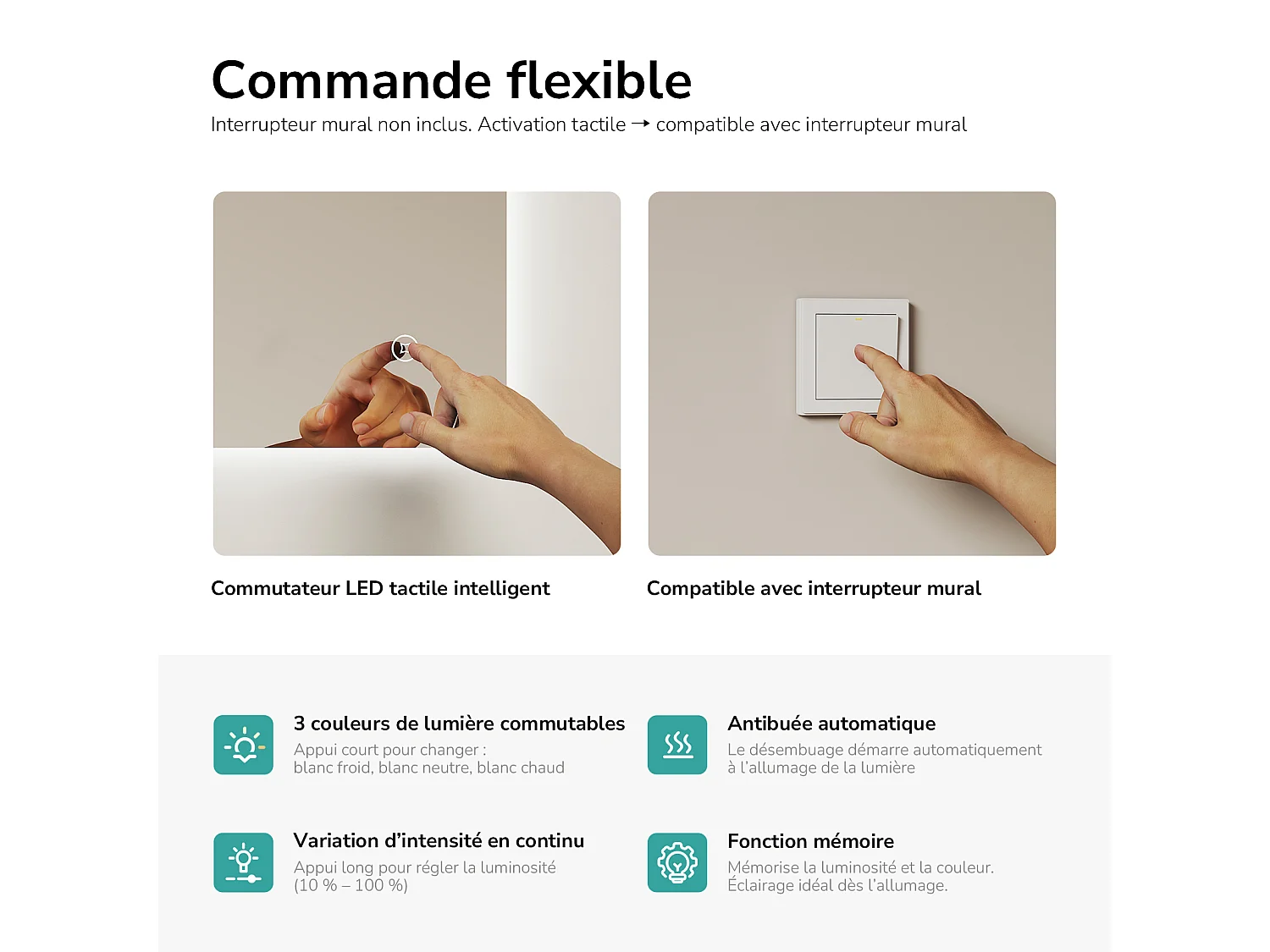 Commande flexible

Interrupteur mural non inclus. Activation tactile → compatible avec interrupteur mural

Commutateur LED tactile intelligent

Compatible avec interrupteur mural

3 couleurs de lumière commutables

Appui court pour changer : blanc froid, blanc neutre, blanc chaud

Antibuée automatique

Le désembuage démarre automatiquement à l'allumage de la lumière

Variation d'intensité en continu

Appui long pour régler la luminosité (10 % – 100 %)

Fonction mémoire

Mémorise la luminosité et la couleur. Éclairage idéal dès l'allumage.