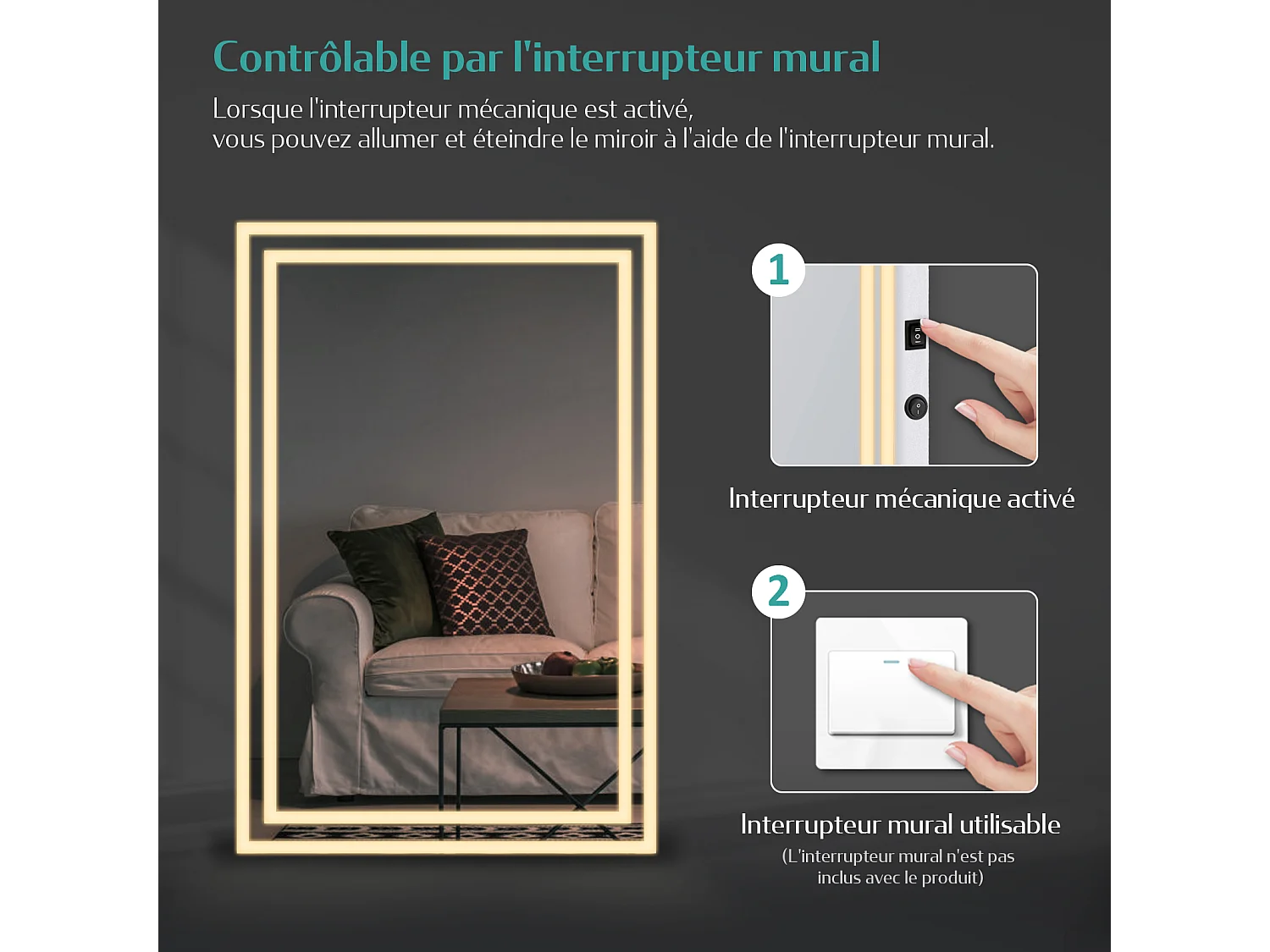 Contrôlable par l'interrupteur mural

Lorsque l'interrupteur mécanique est activé, vous pouvez allumer et éteindre le miroir à l'aide de l'interrupteur mural.

1

Interrupteur mécanique activé

2

Interrupteur mural utilisable
(L'interrupteur mural n'est pas inclus avec le produit)