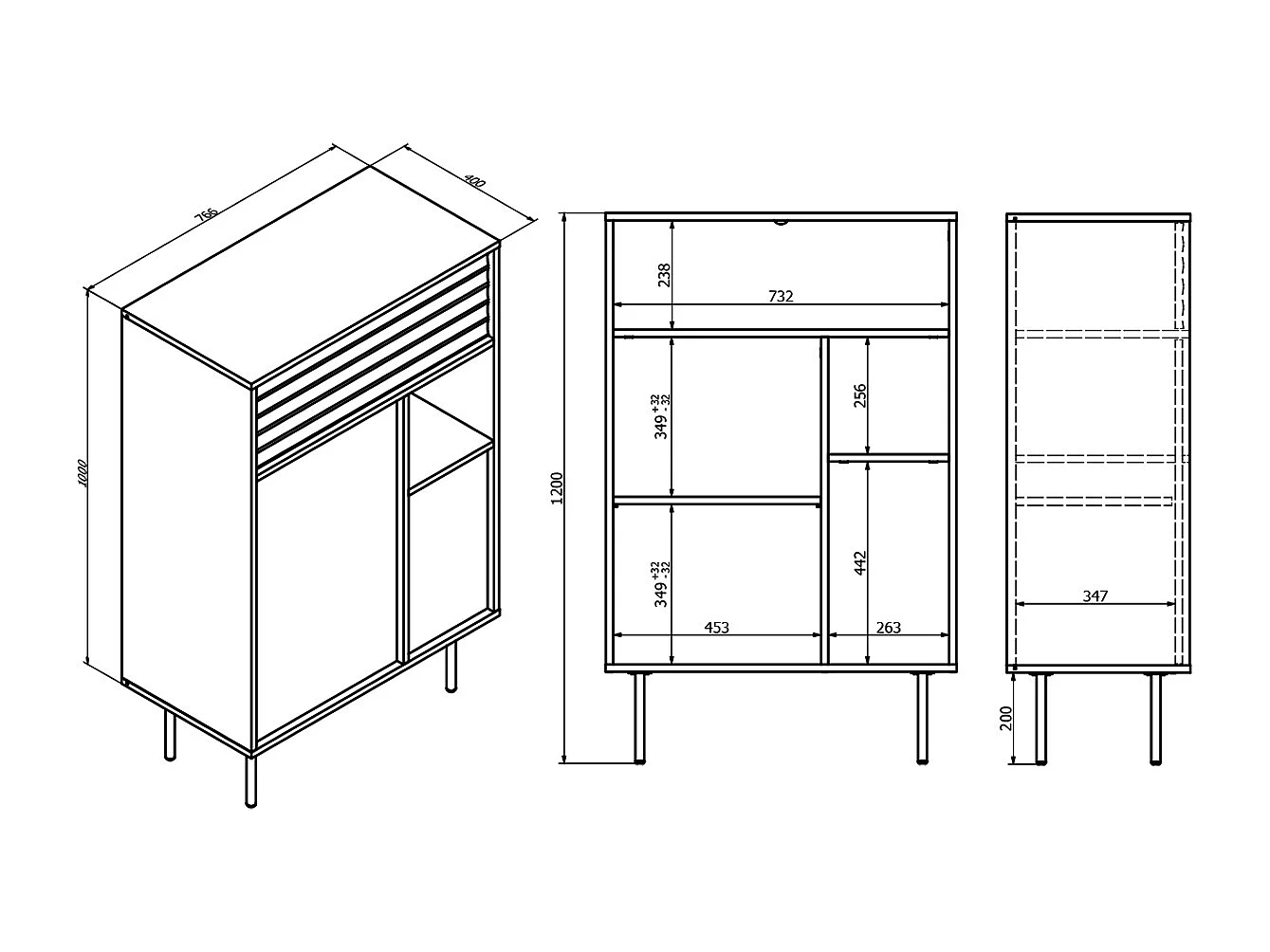 766
400
1000
1200
238
732
$349^{+32}_{-32}$
256
$349^{+32}_{-32}$
442
453
263
347
200