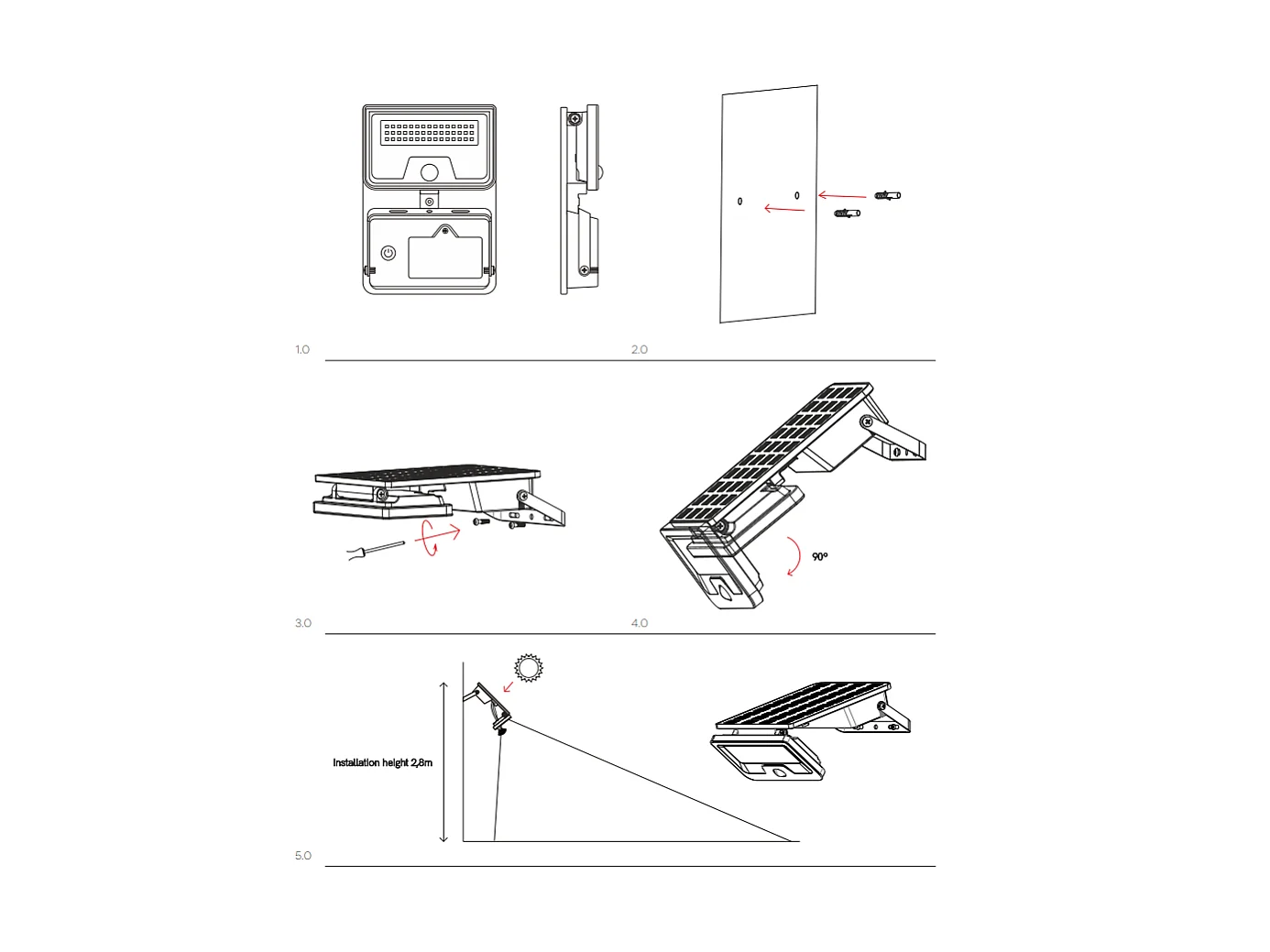 1.0

2.0

3.0

90°

4.0

Installation height 2,8m

5.0