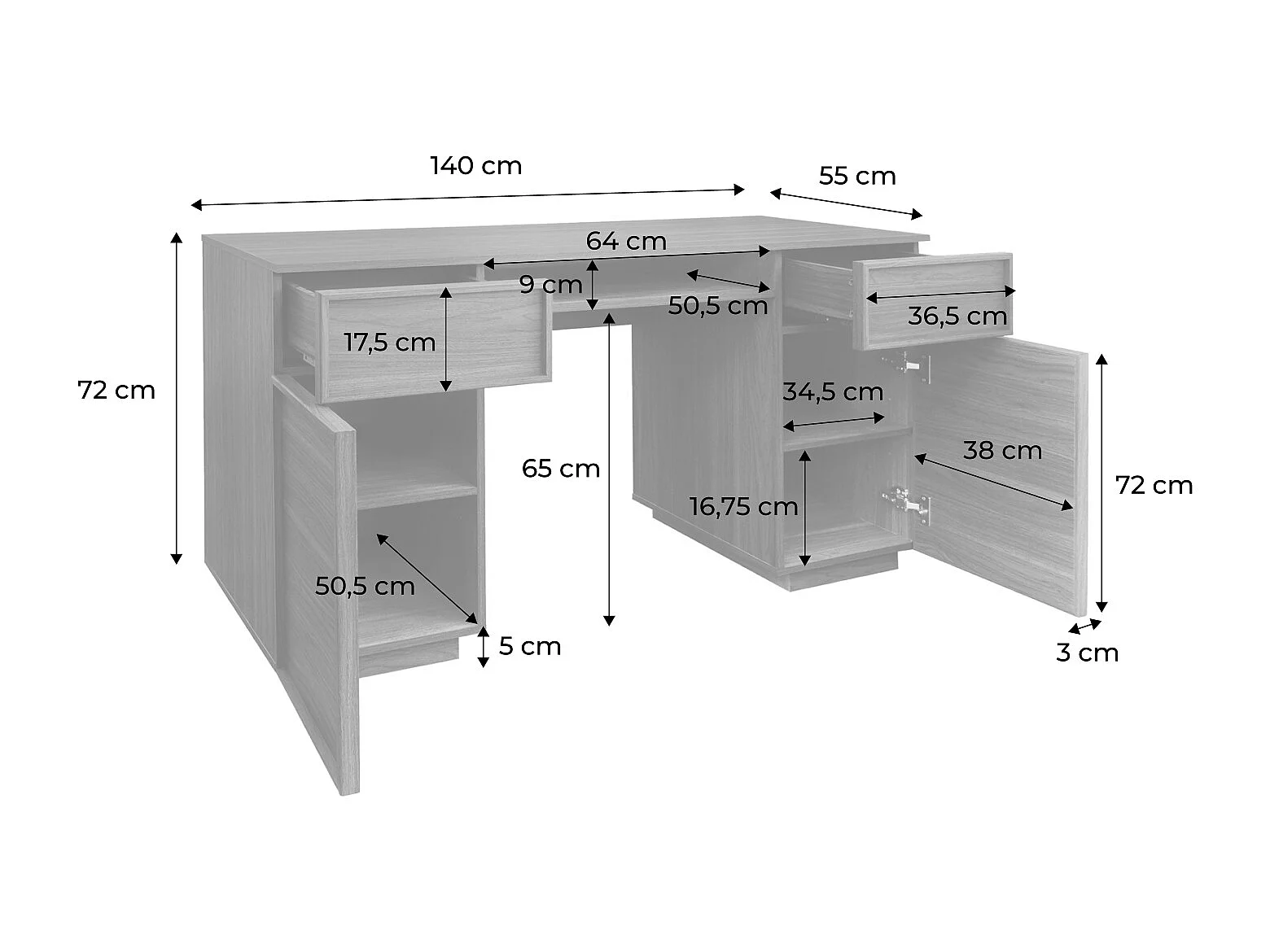 140 cm
55 cm
64 cm
9 cm
50,5 cm
36,5 cm
17,5 cm
72 cm
34,5 cm
38 cm
65 cm
72 cm
16,75 cm
50,5 cm
5 cm
3 cm