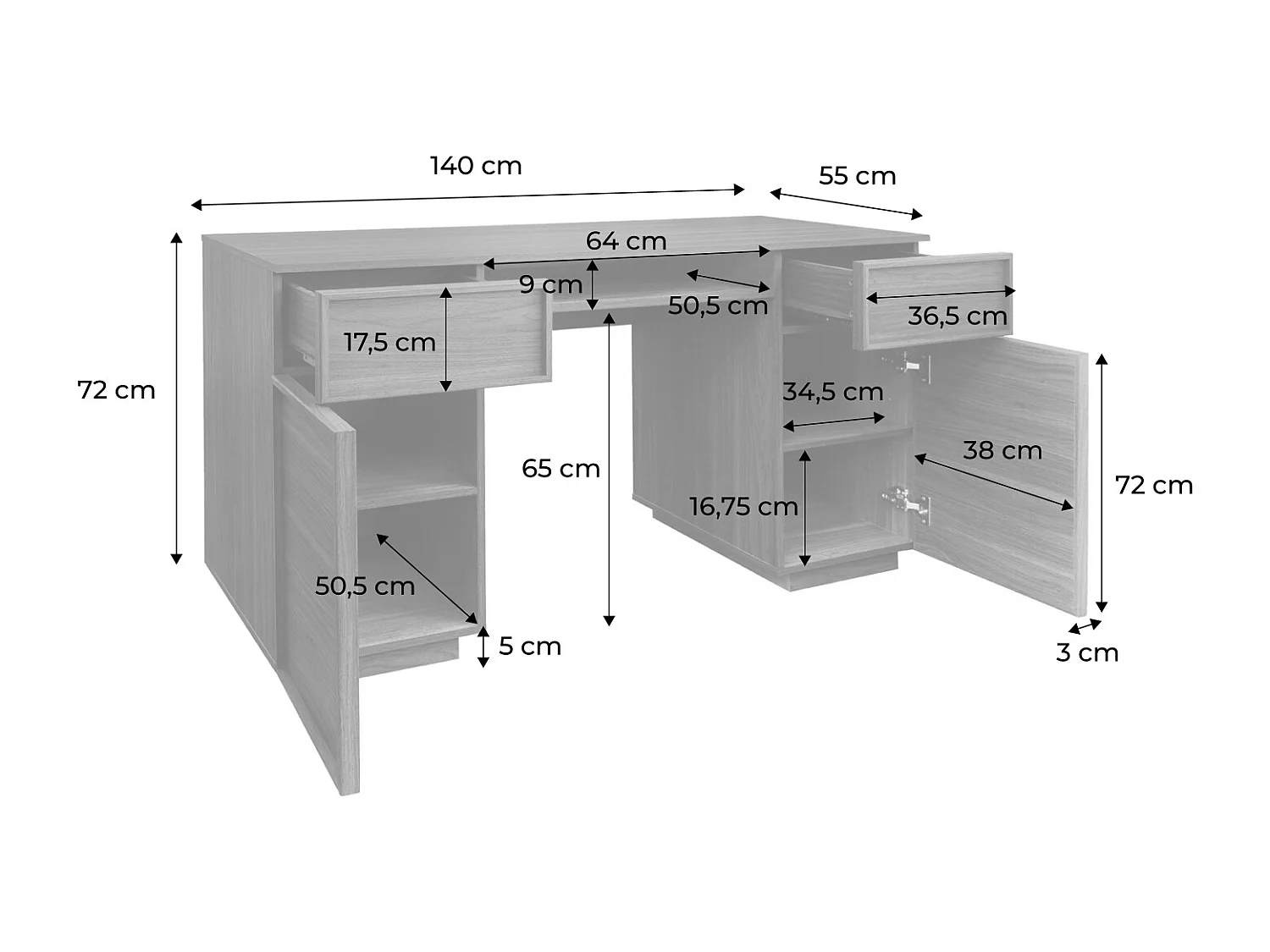 140 cm
55 cm
64 cm
9 cm
50,5 cm
36,5 cm
17,5 cm
72 cm
34,5 cm
38 cm
65 cm
16,75 cm
72 cm
50,5 cm
5 cm
3 cm