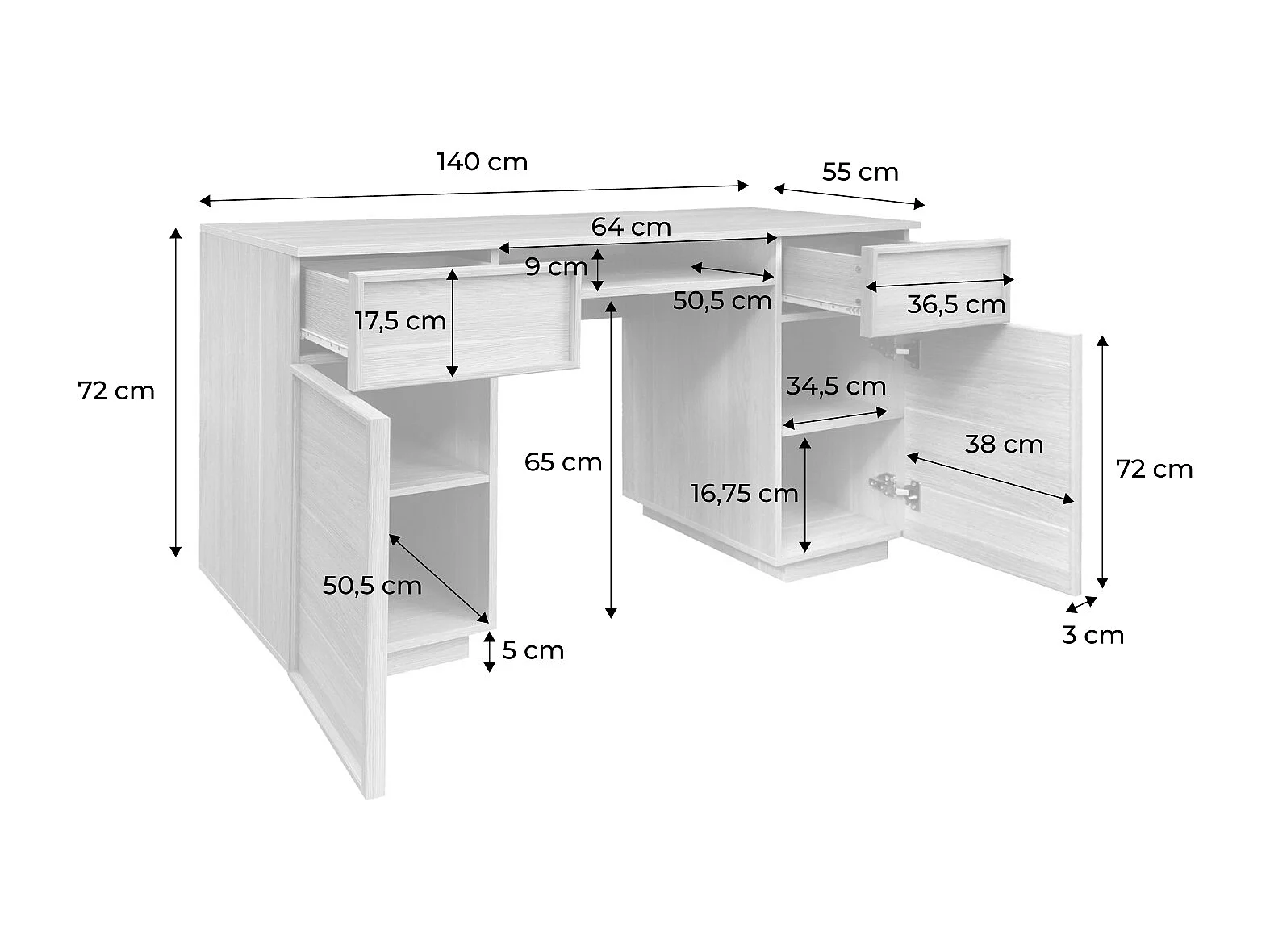 140 cm

55 cm

64 cm

9 cm

50,5 cm

36,5 cm

17,5 cm

72 cm

34,5 cm

38 cm

65 cm

72 cm

16,75 cm

50,5 cm

5 cm

3 cm