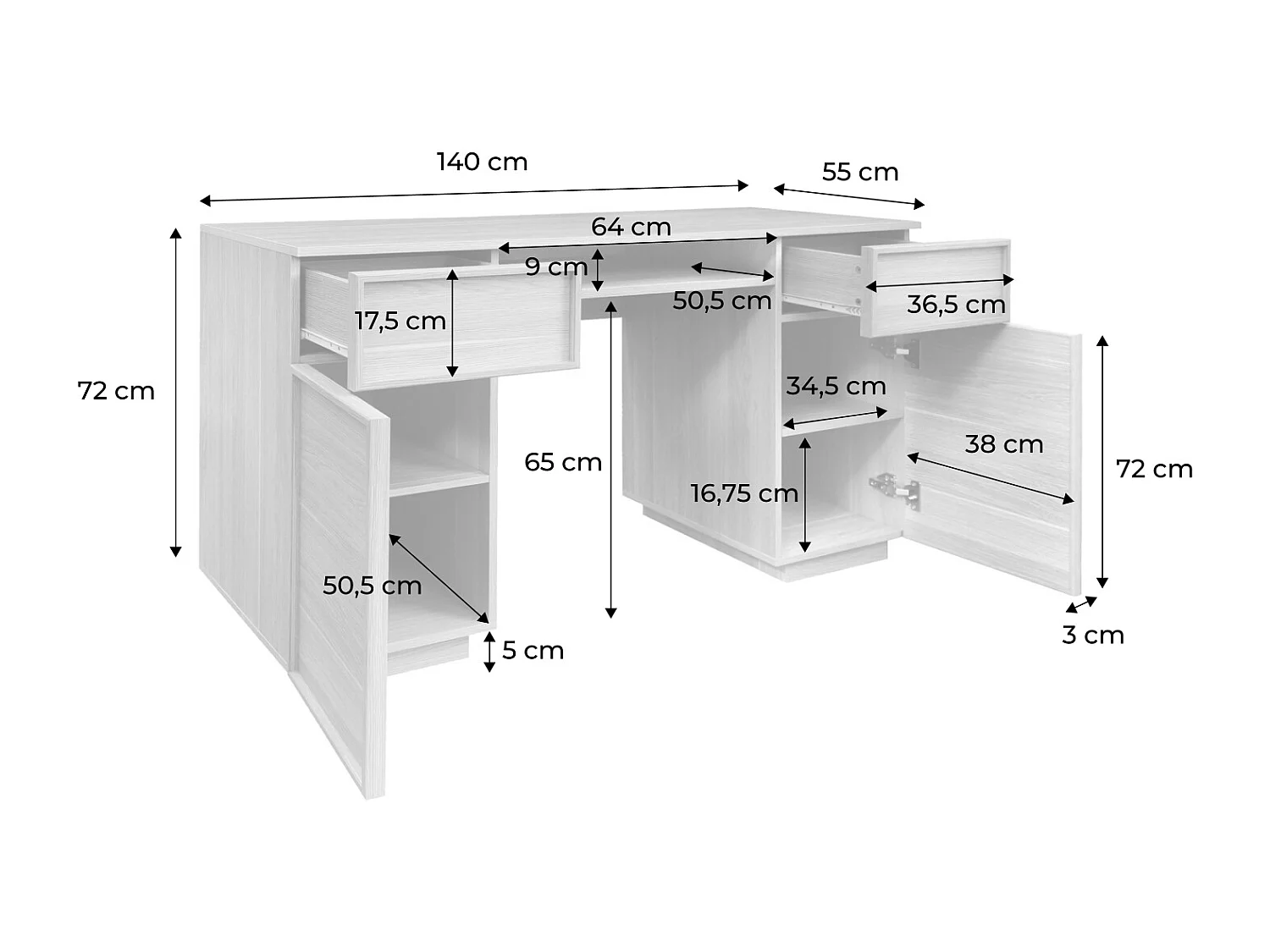 140 cm
55 cm
64 cm
9 cm
50,5 cm
36,5 cm
17,5 cm
72 cm
34,5 cm
38 cm
65 cm
72 cm
16,75 cm
50,5 cm
5 cm
3 cm