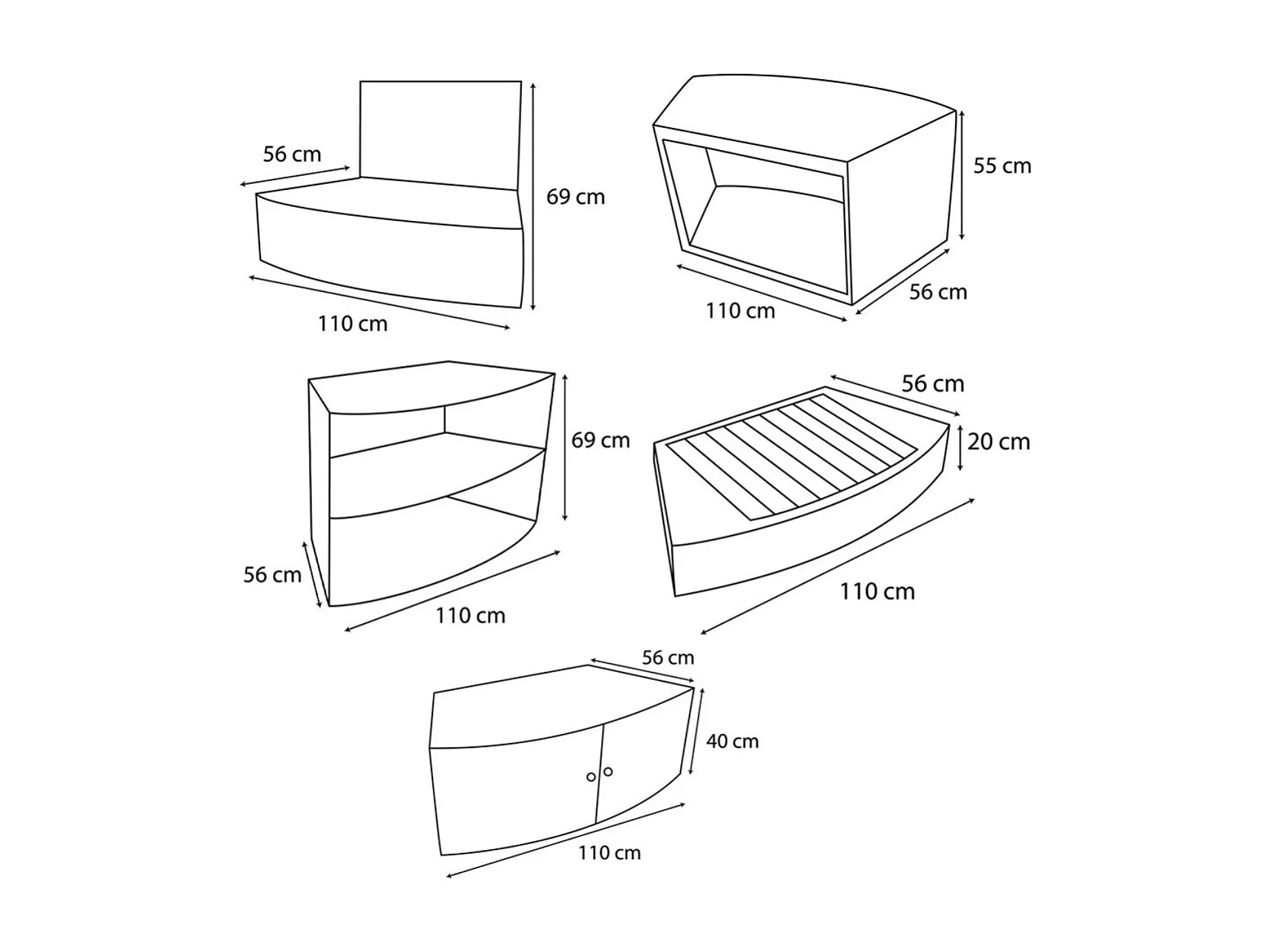 56 cm
69 cm
110 cm

55 cm
110 cm
56 cm

69 cm
56 cm
110 cm

56 cm
20 cm
110 cm

56 cm
40 cm
110 cm