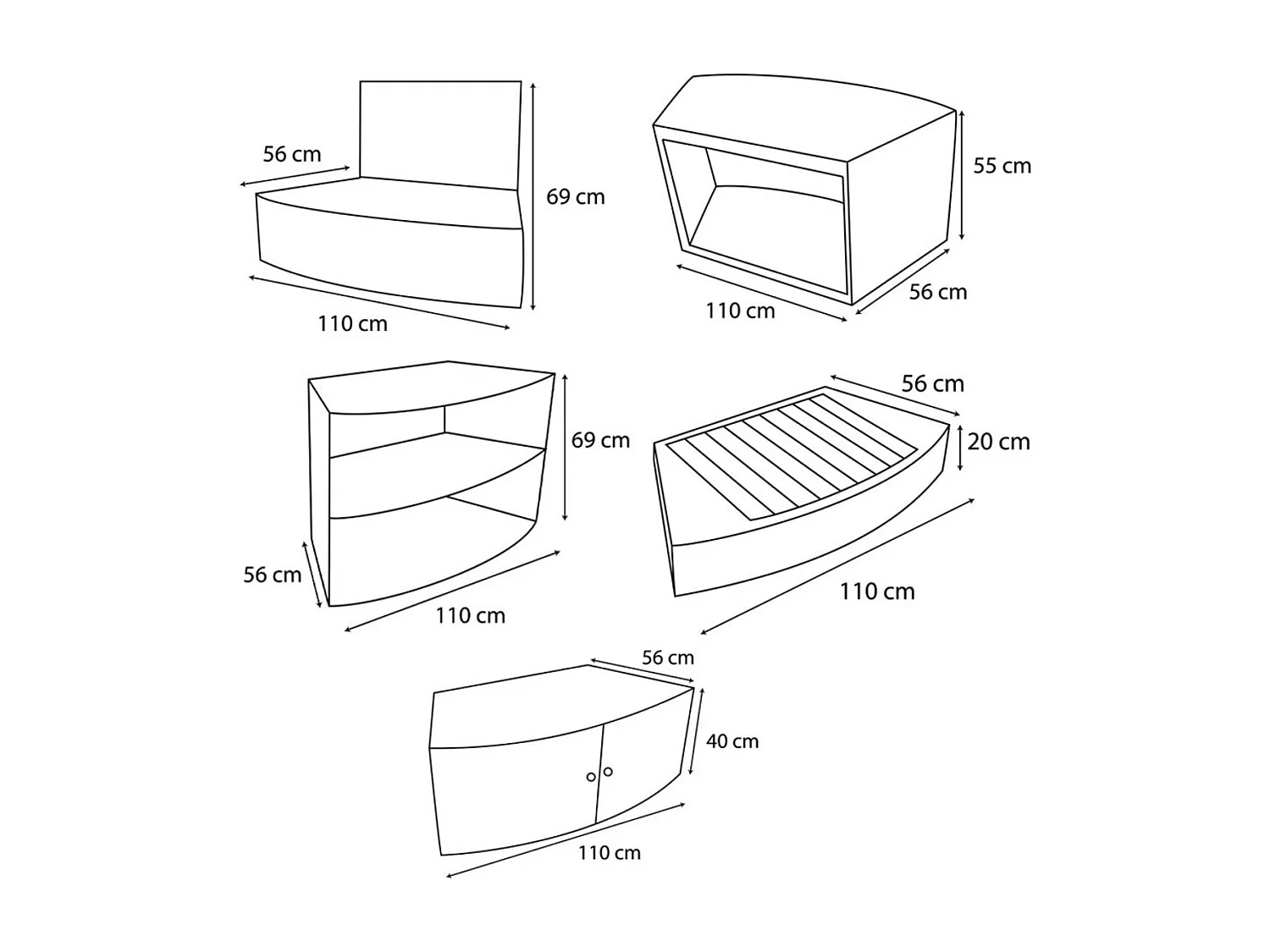 56 cm
69 cm
110 cm

55 cm
110 cm
56 cm

69 cm
56 cm
110 cm

56 cm
20 cm
110 cm

56 cm
40 cm
110 cm