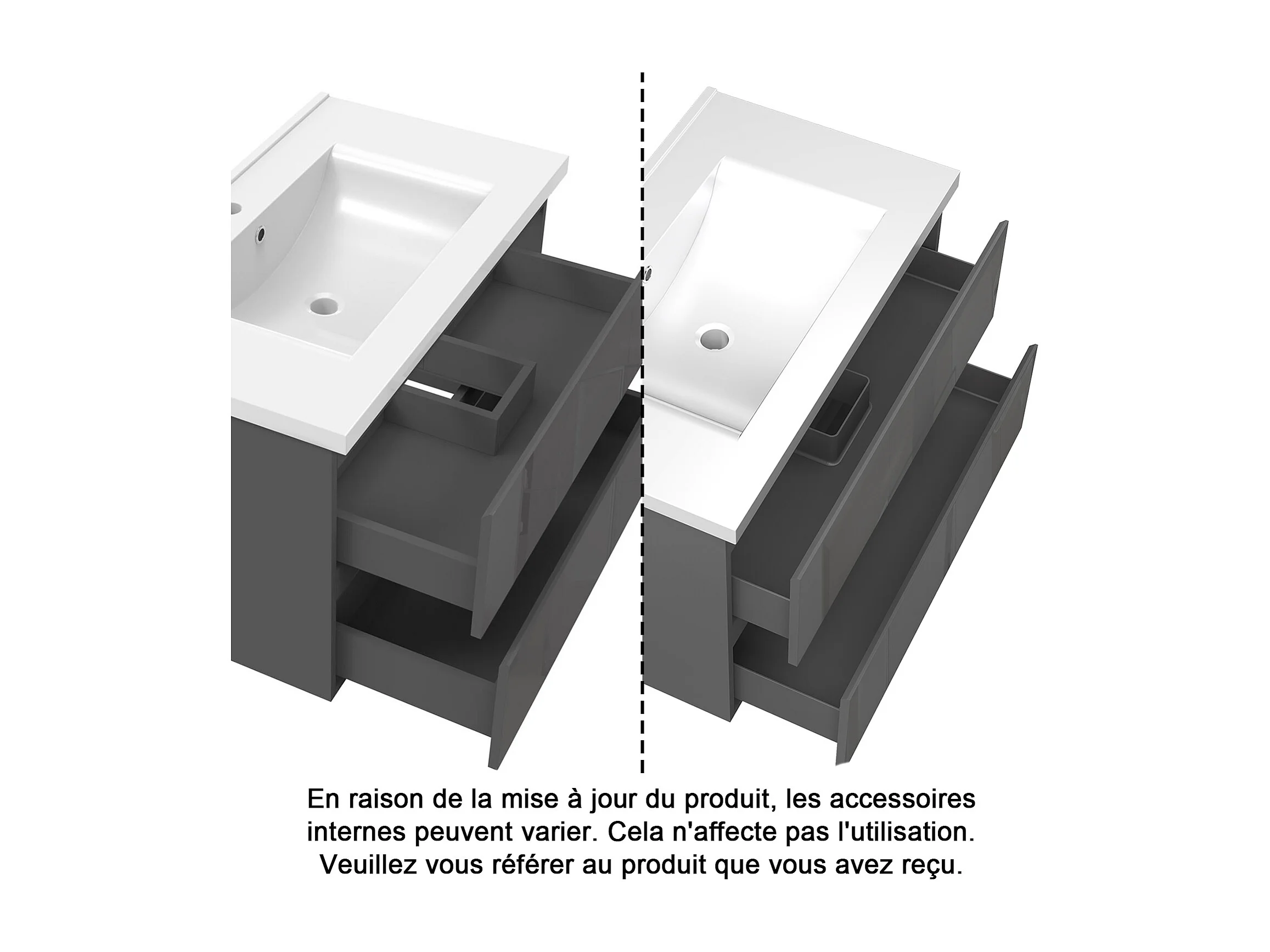 En raison de la mise à jour du produit, les accessoires internes peuvent varier. Cela n'affecte pas l'utilisation. Veuillez vous référer au produit que vous avez reçu.