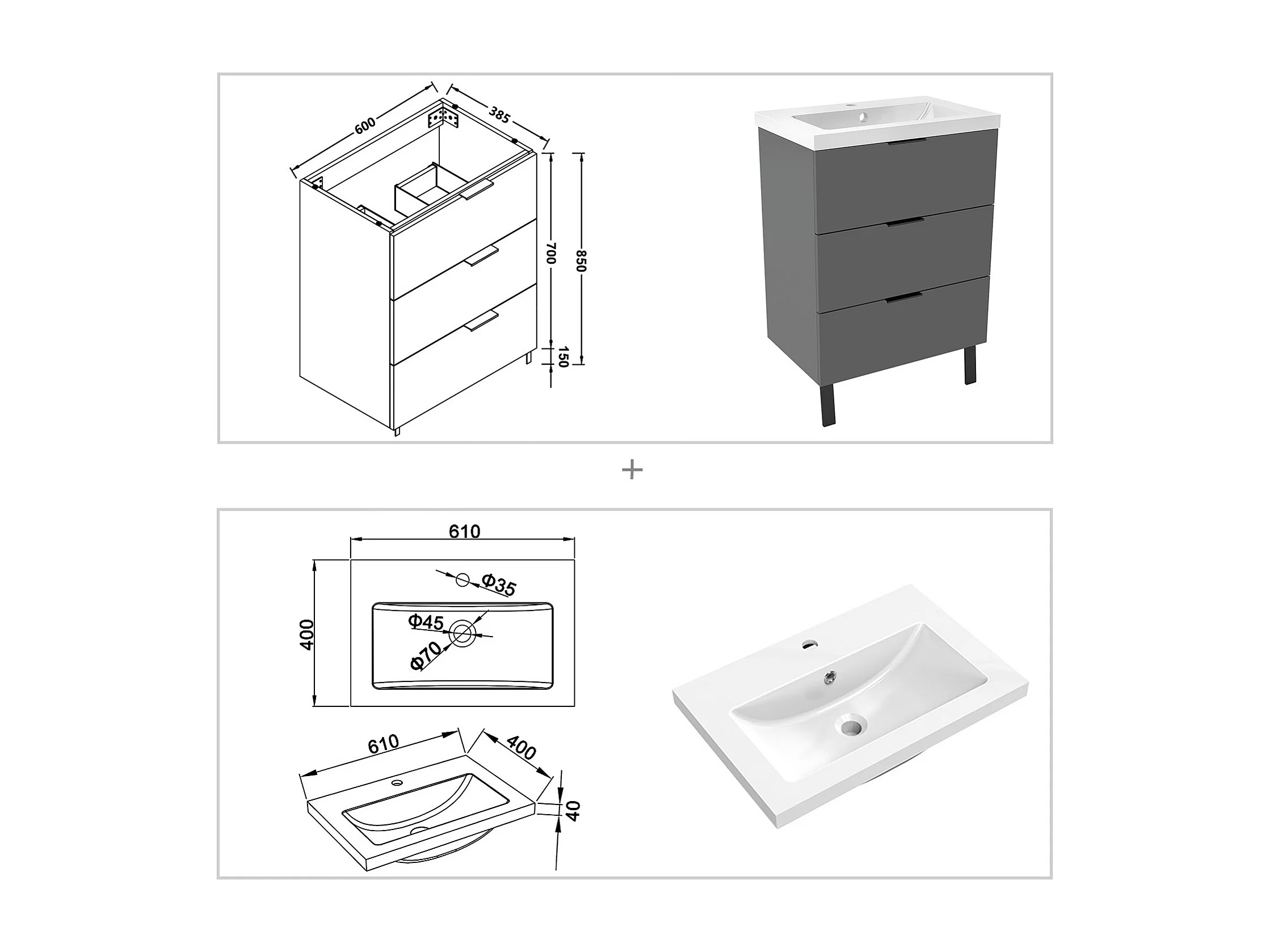 600
385
700
850
150

+

610
400
Φ35
Φ45
Φ70

610
400
40