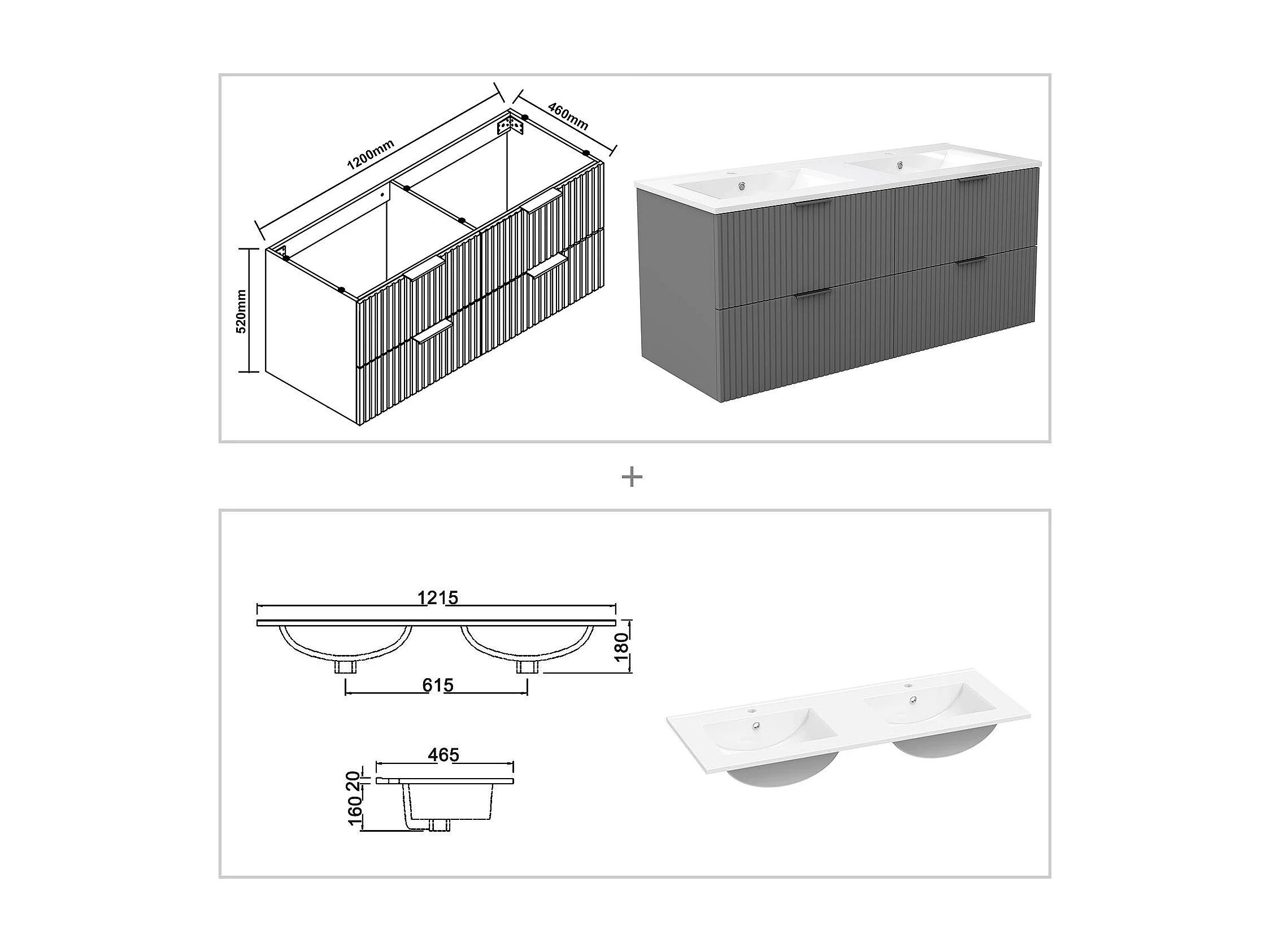 1200mm
460mm
520mm

+

1215
180
615
465
20
160