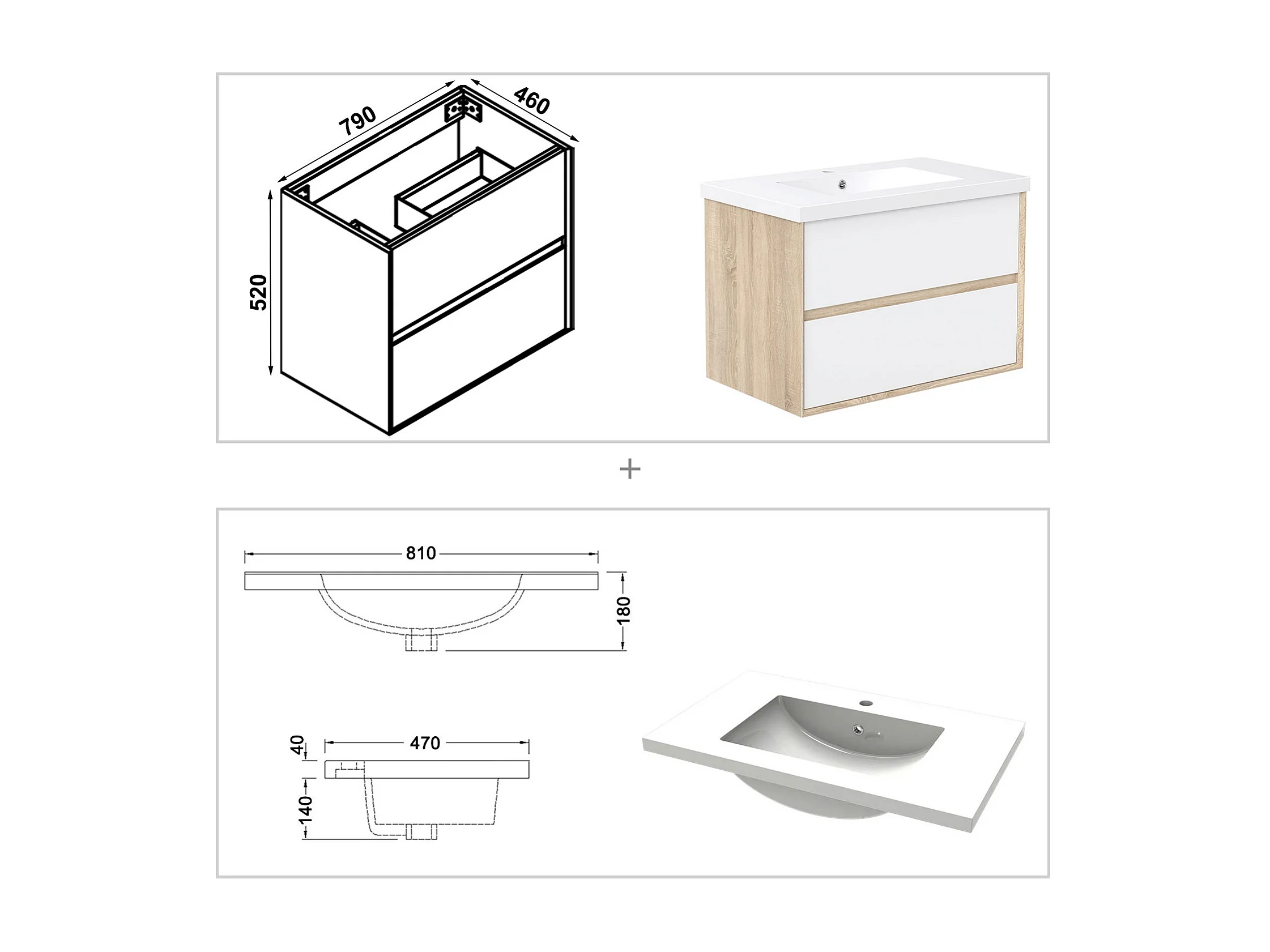 790

460

520

+

810

180

40

470

140