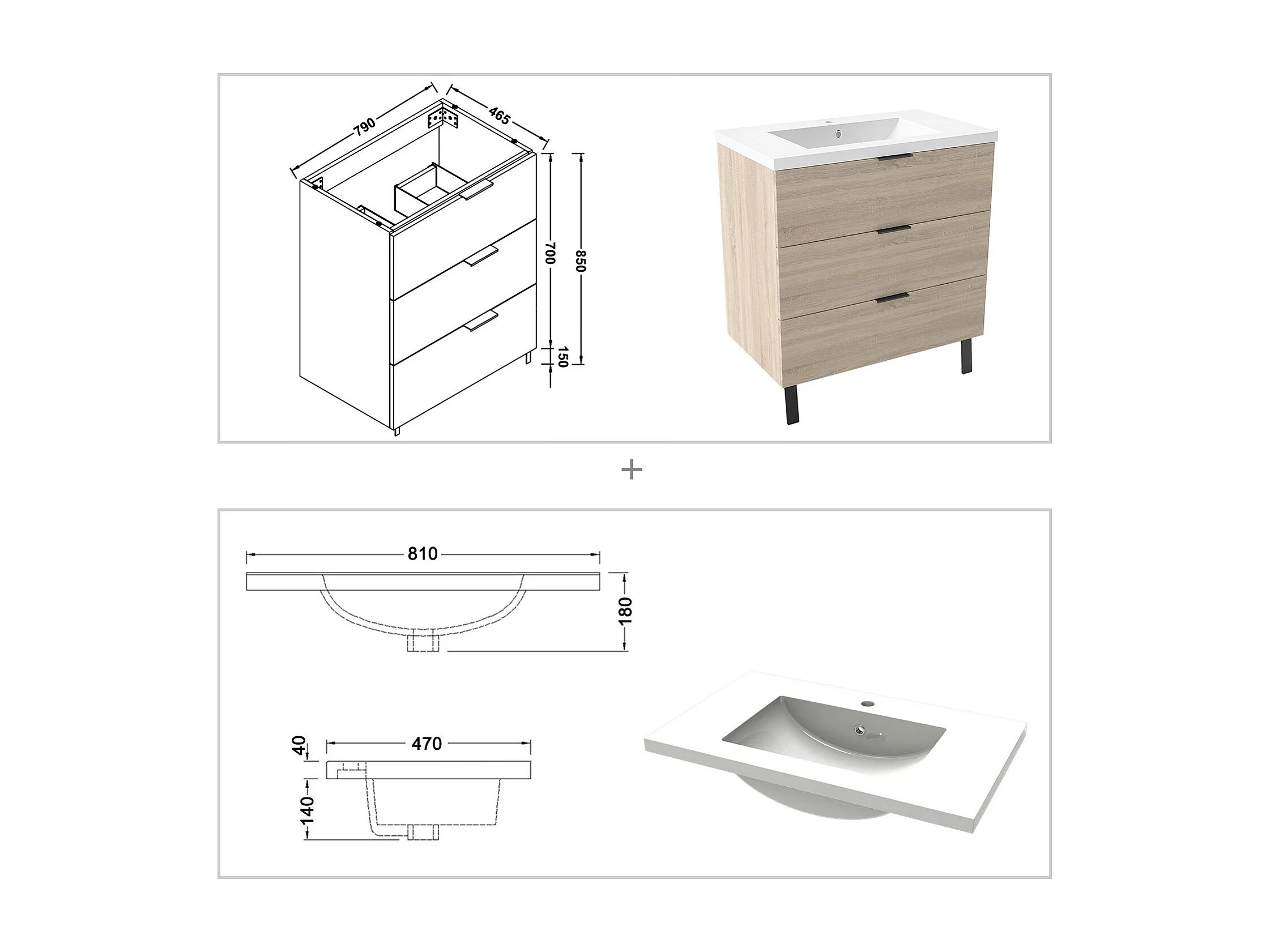 790
465
700
850
150

+

810
180

40
470
140