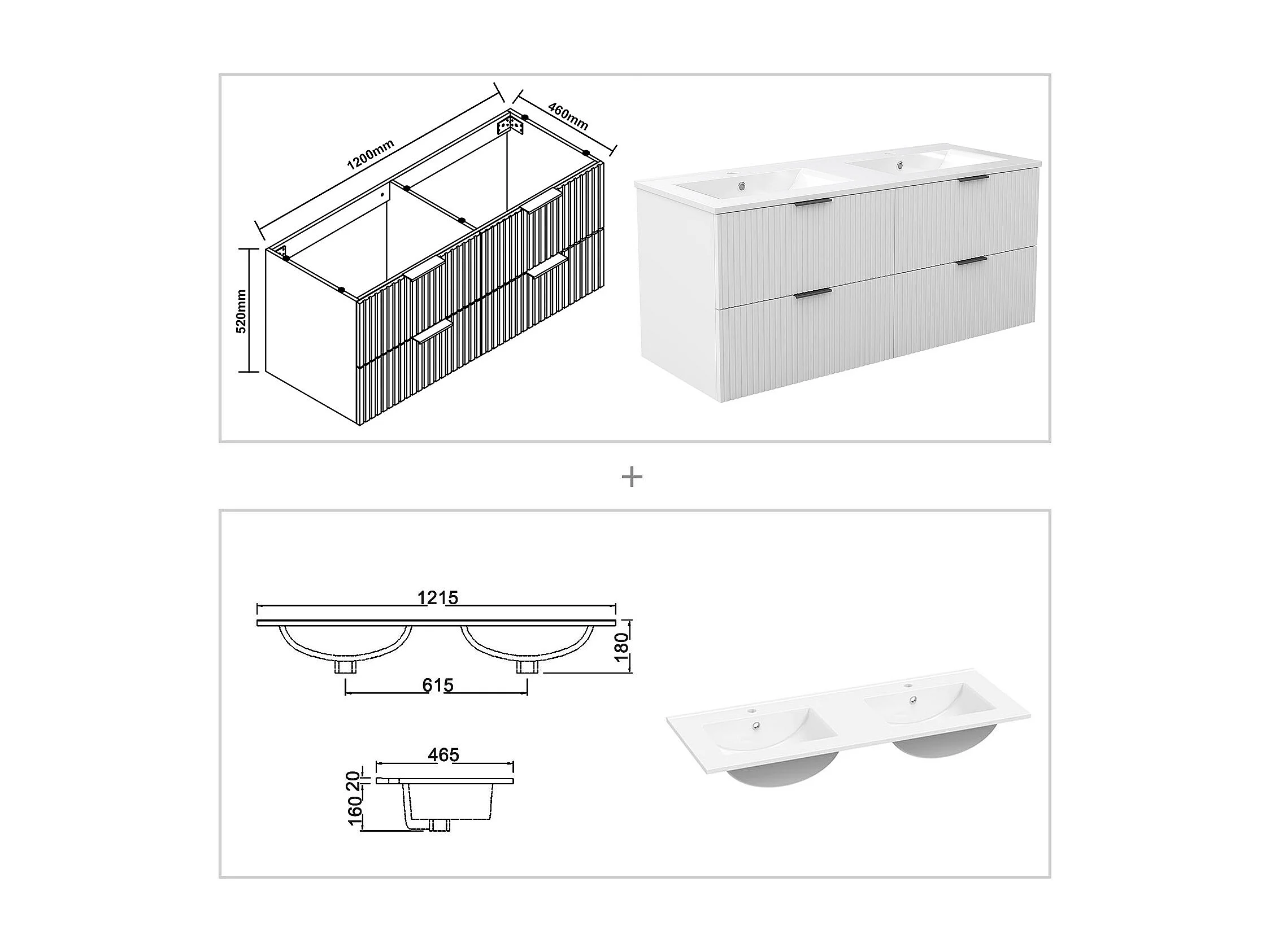 1200mm
460mm
520mm

+

1215
180
615

465
20
160