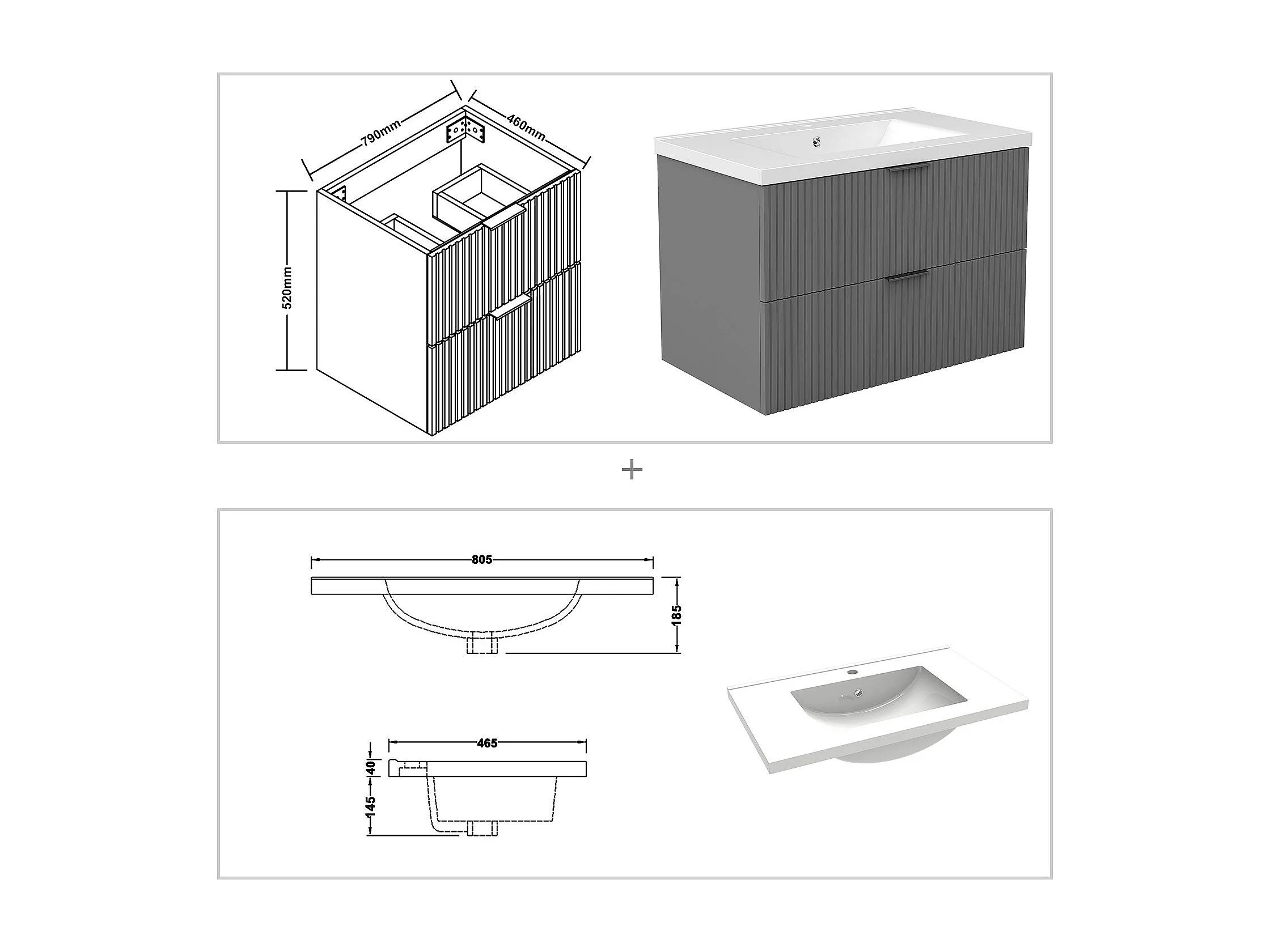 790mm

460mm

520mm

+

805

185

465

40

145