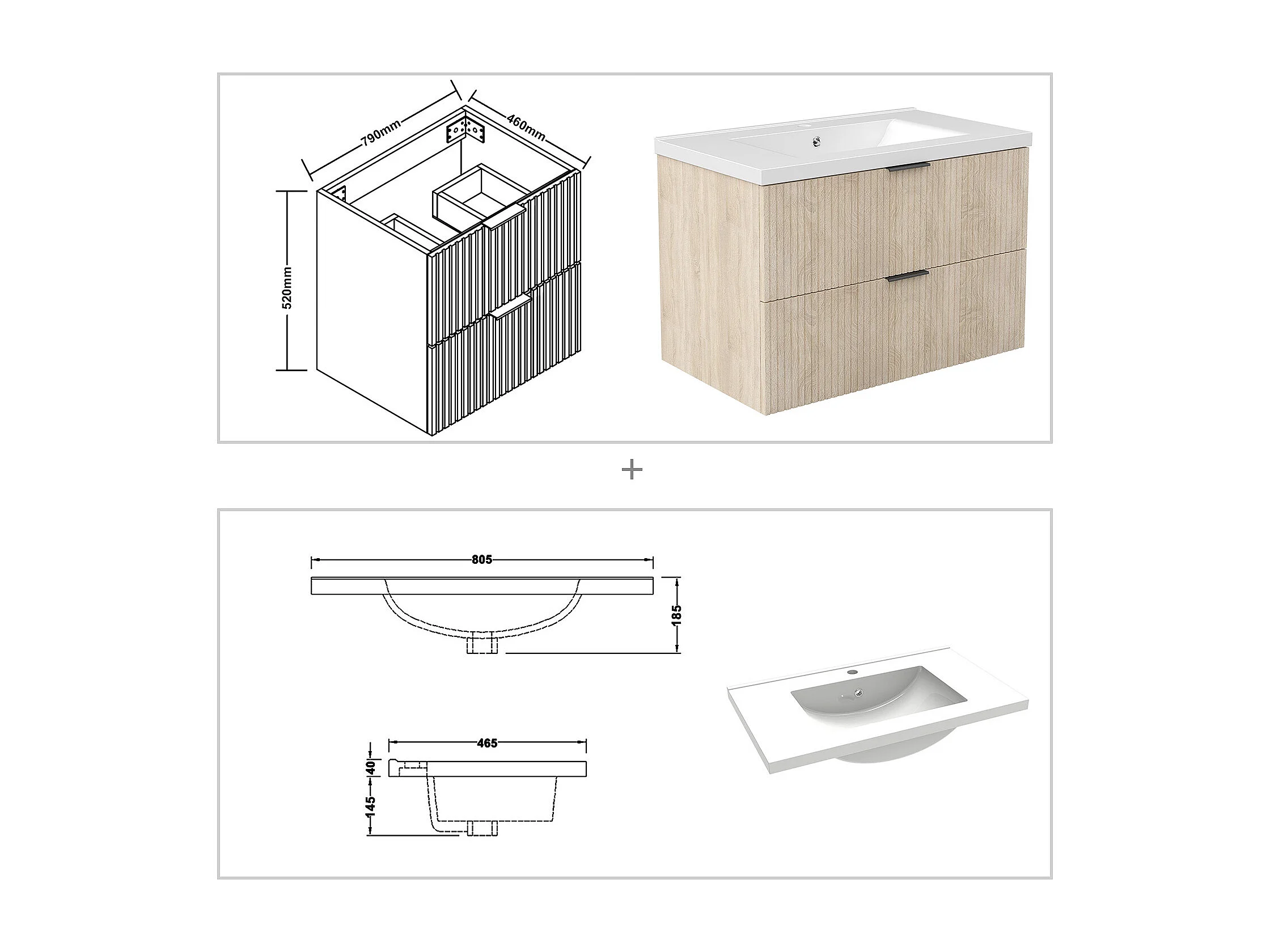 790mm
460mm
520mm

+

805
185
465
40
145