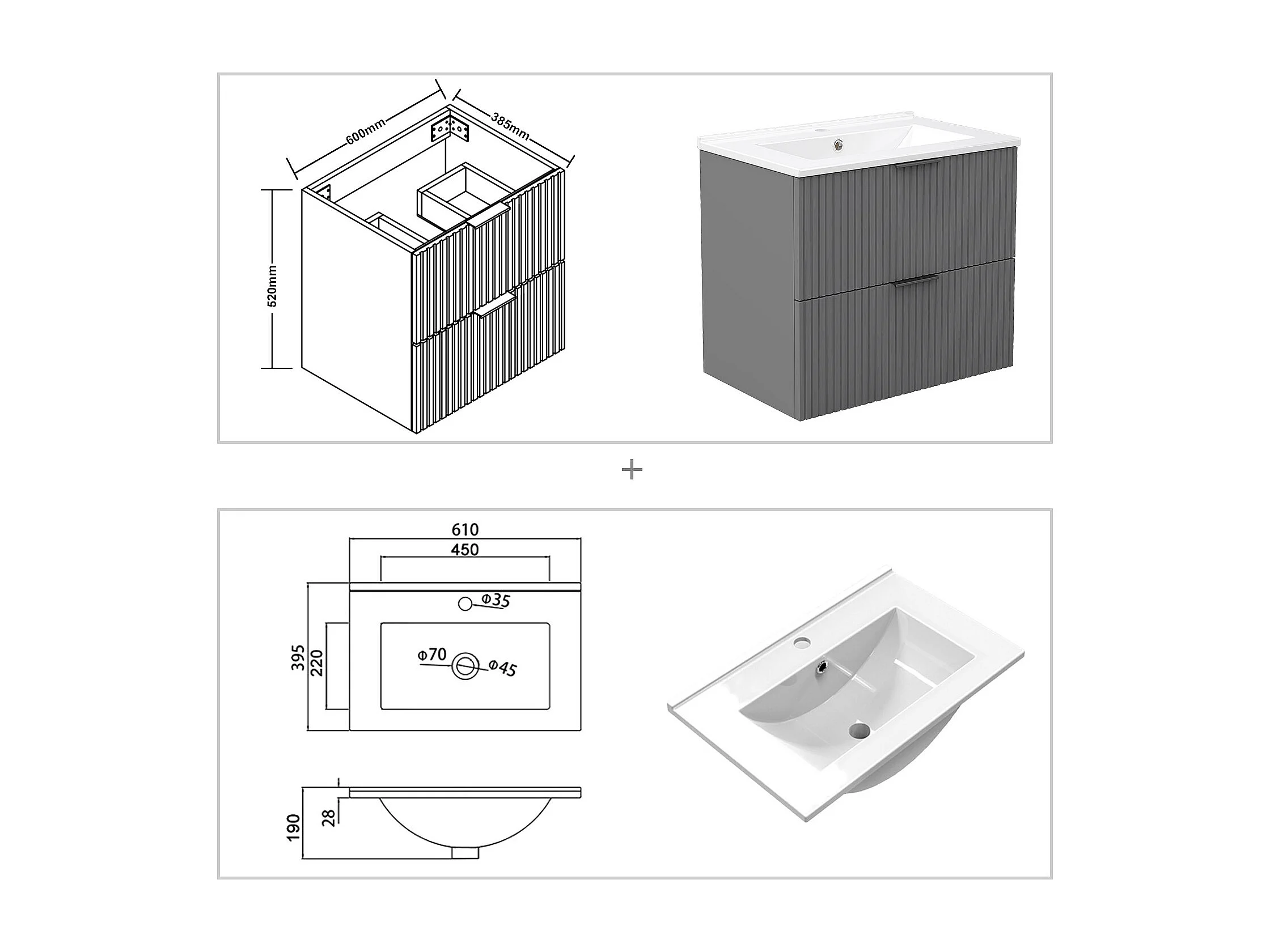 600mm
385mm
520mm

+

610
450
Φ35
395
220
Φ70
Φ45

190
28