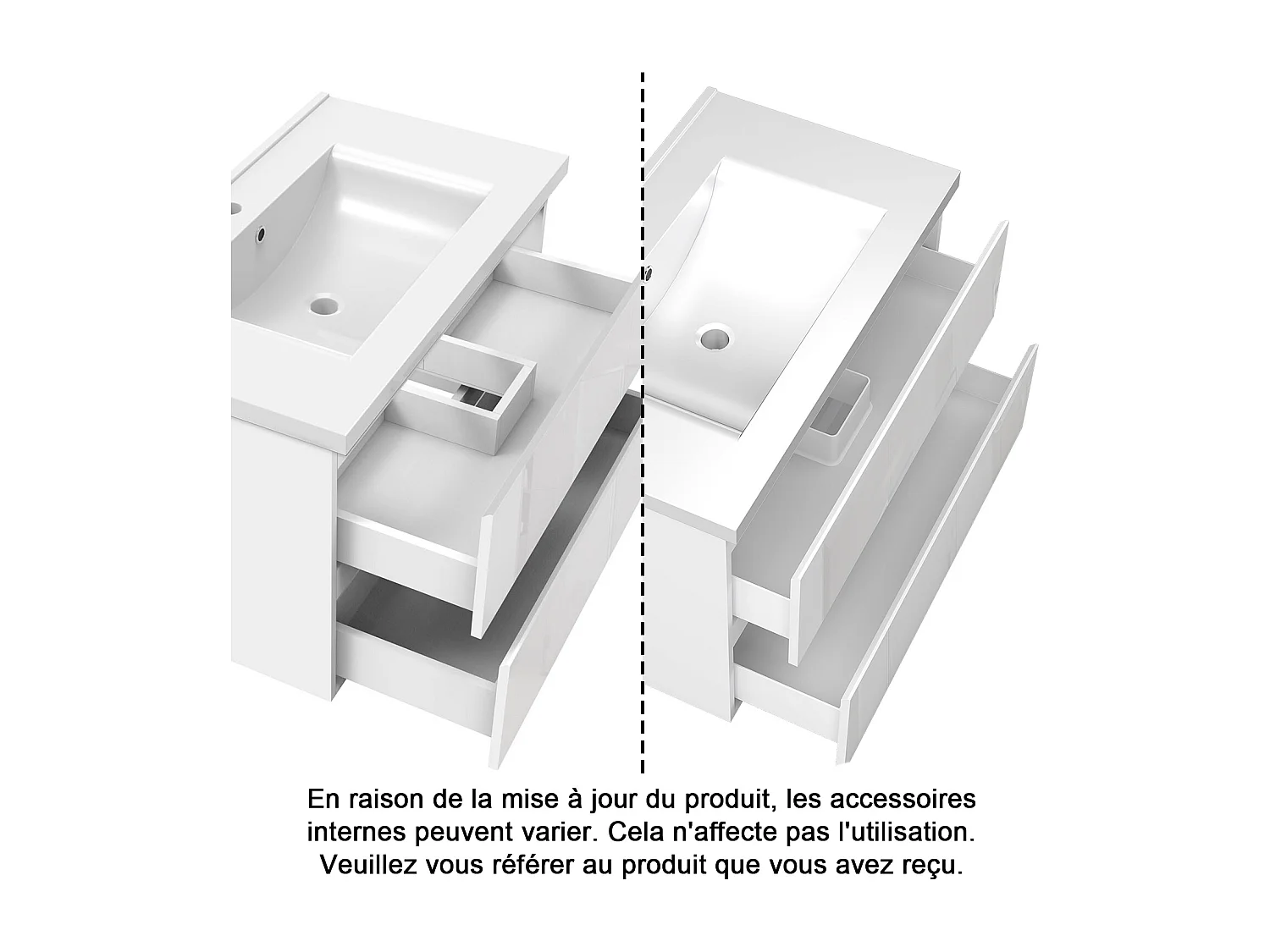 En raison de la mise à jour du produit, les accessoires internes peuvent varier. Cela n'affecte pas l'utilisation. Veuillez vous référer au produit que vous avez reçu.