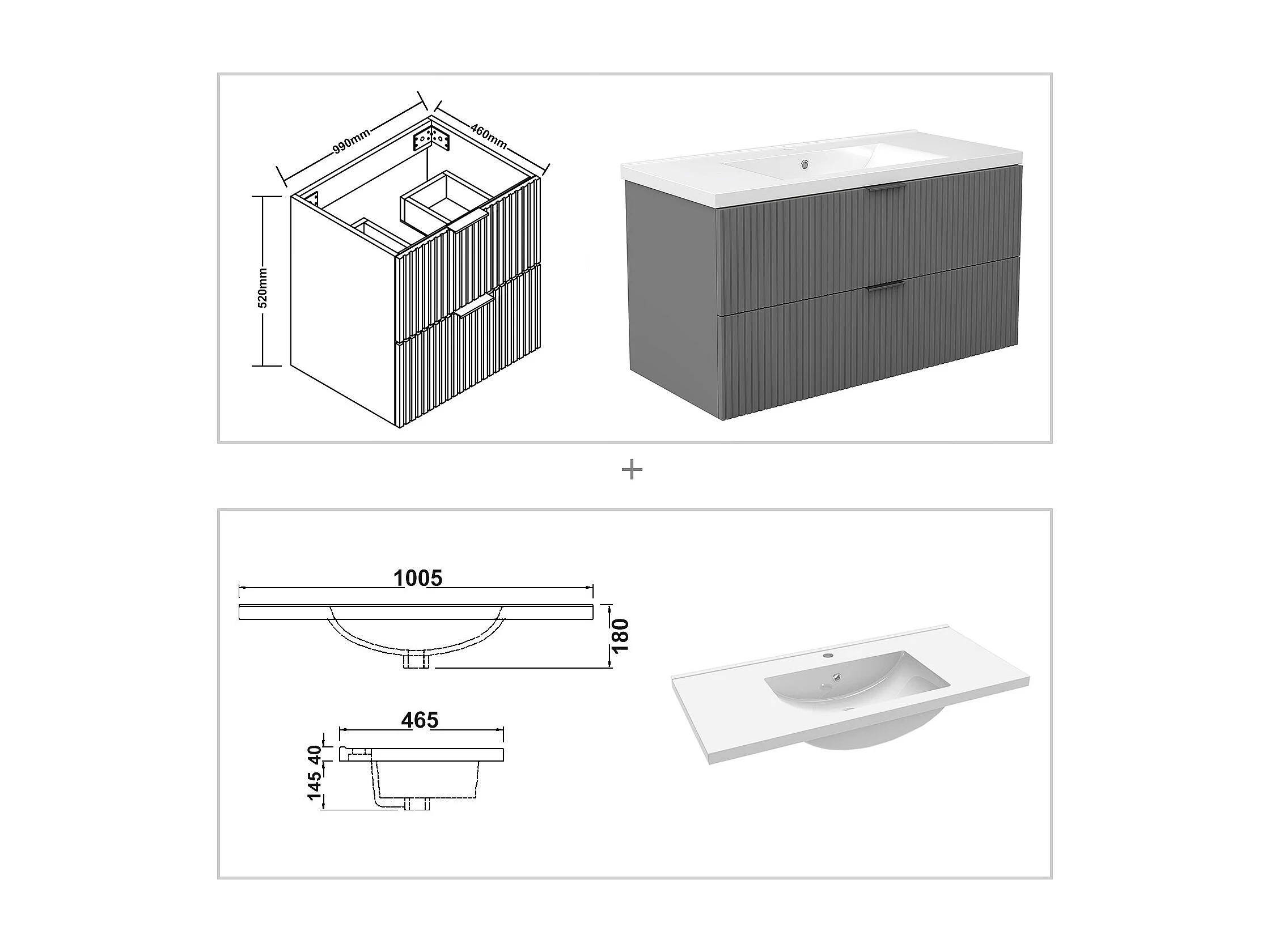 990mm
460mm
520mm

+

1005
180
465
40
145